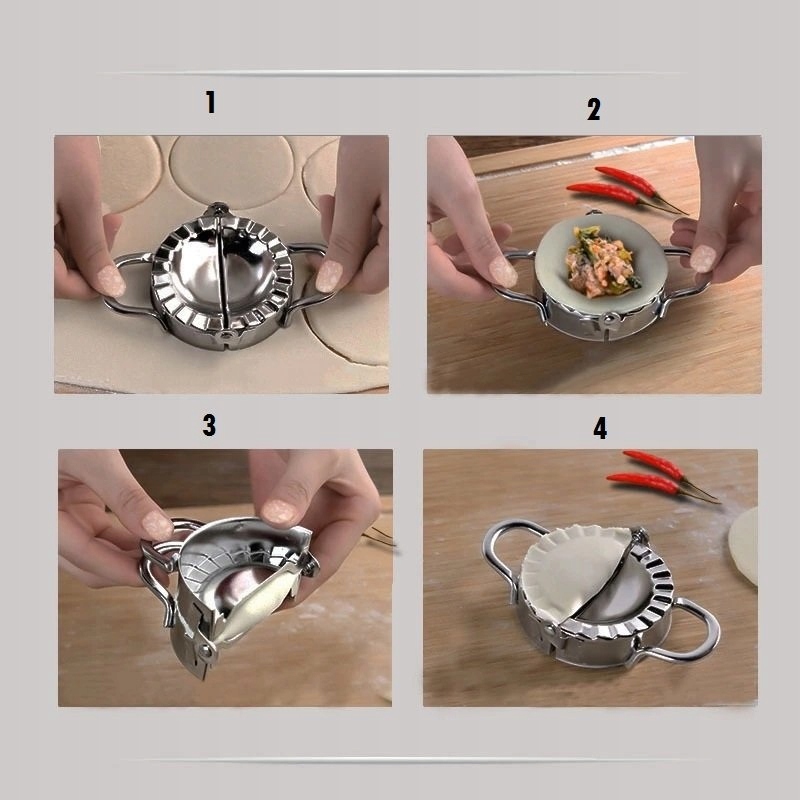 1

2

3

4