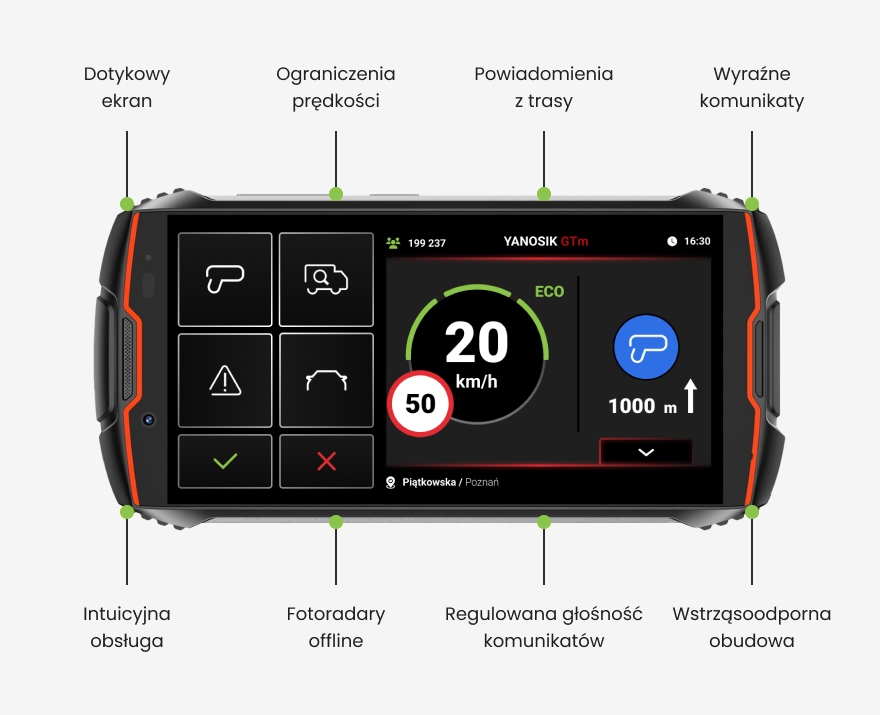 Dotykowy ekran

Ograniczenia prędkości

Powiadomienia z trasy

Wyraźne komunikaty

199 237

YANOSIK GTm

16:30

ECO

20

km/h

50

1000 m

Piątkowska / Poznań

Intuicyjna obsługa

Fotoradary offline

Regulowana głośność komunikatów

Wstrząsoodporna obudowa