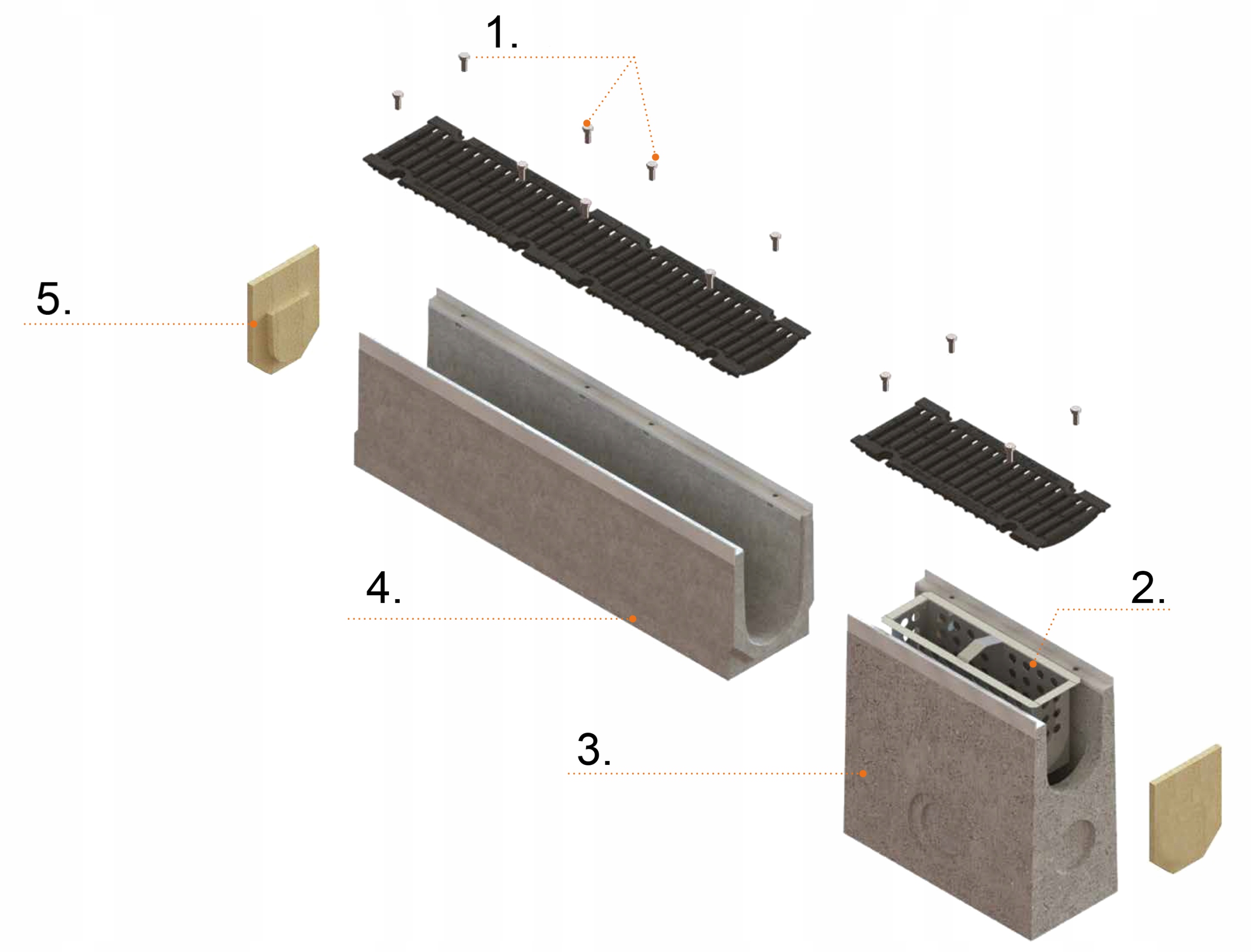 1.

5.

4.

2.

3.