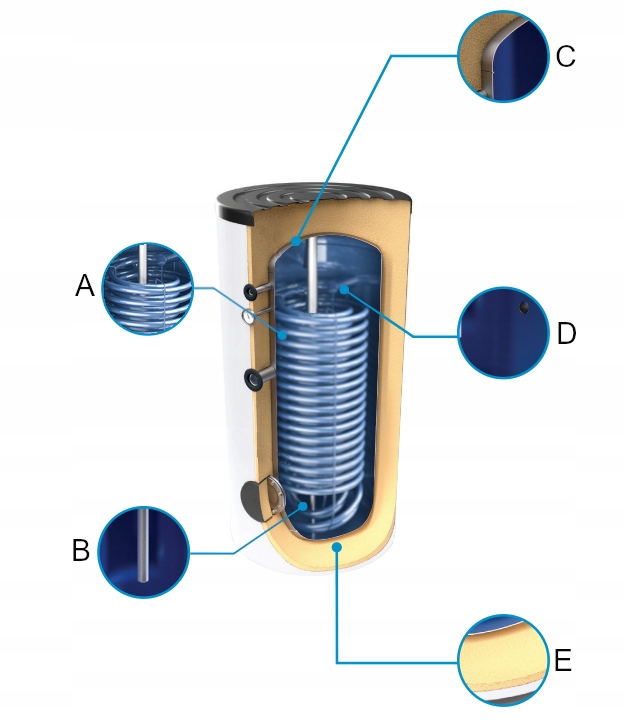 C

A

D

B

E