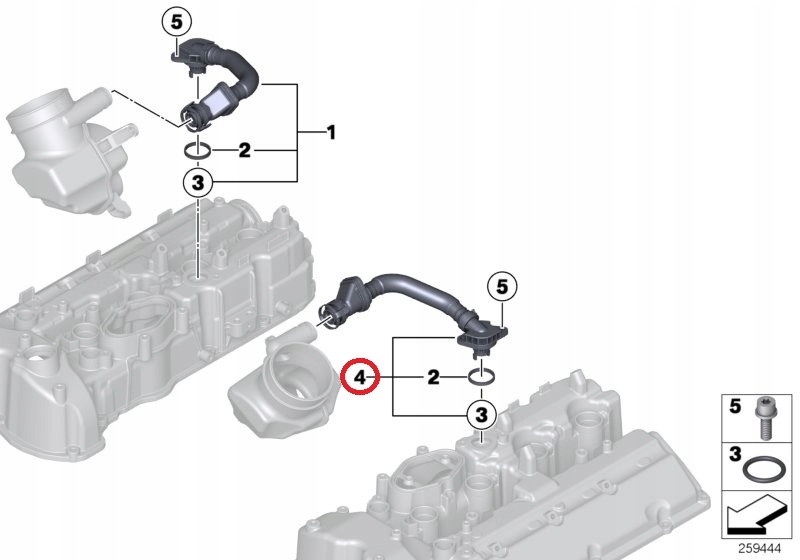 5
1
2
3
5
4
2
3
5
3
259444