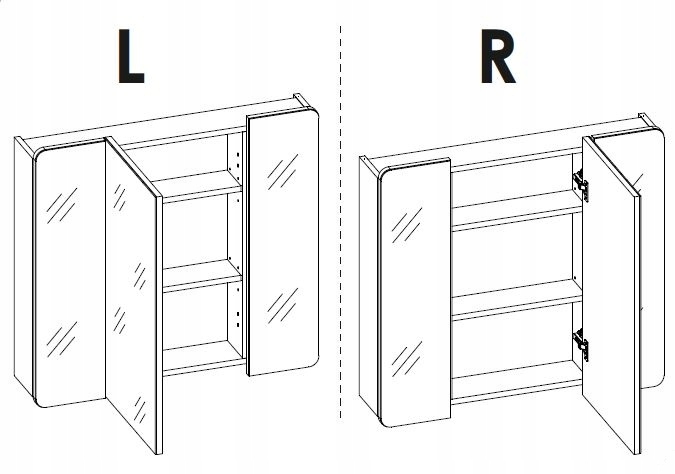 L

R