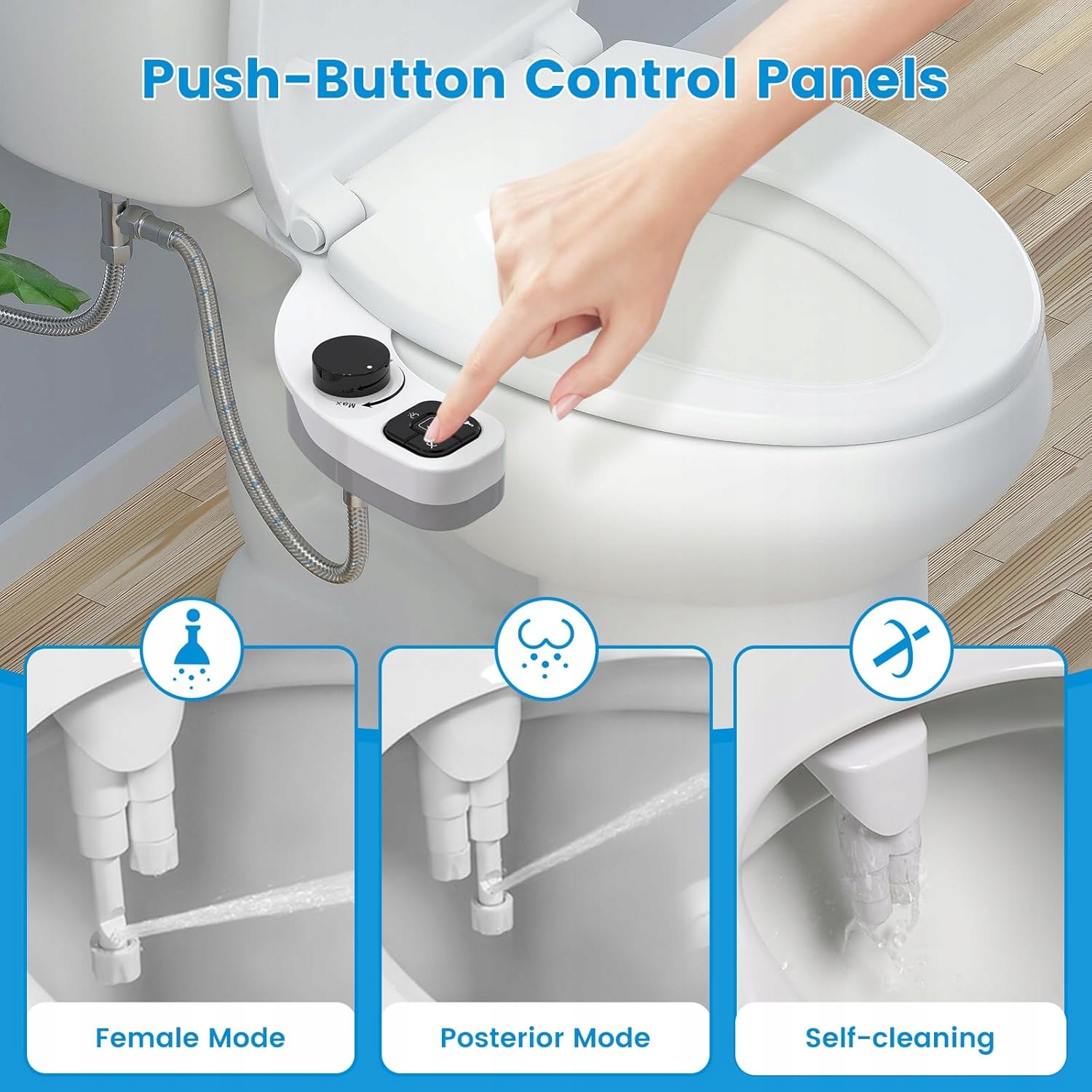 Push-Button Control Panels

Max

Female Mode

Posterior Mode

Self-cleaning