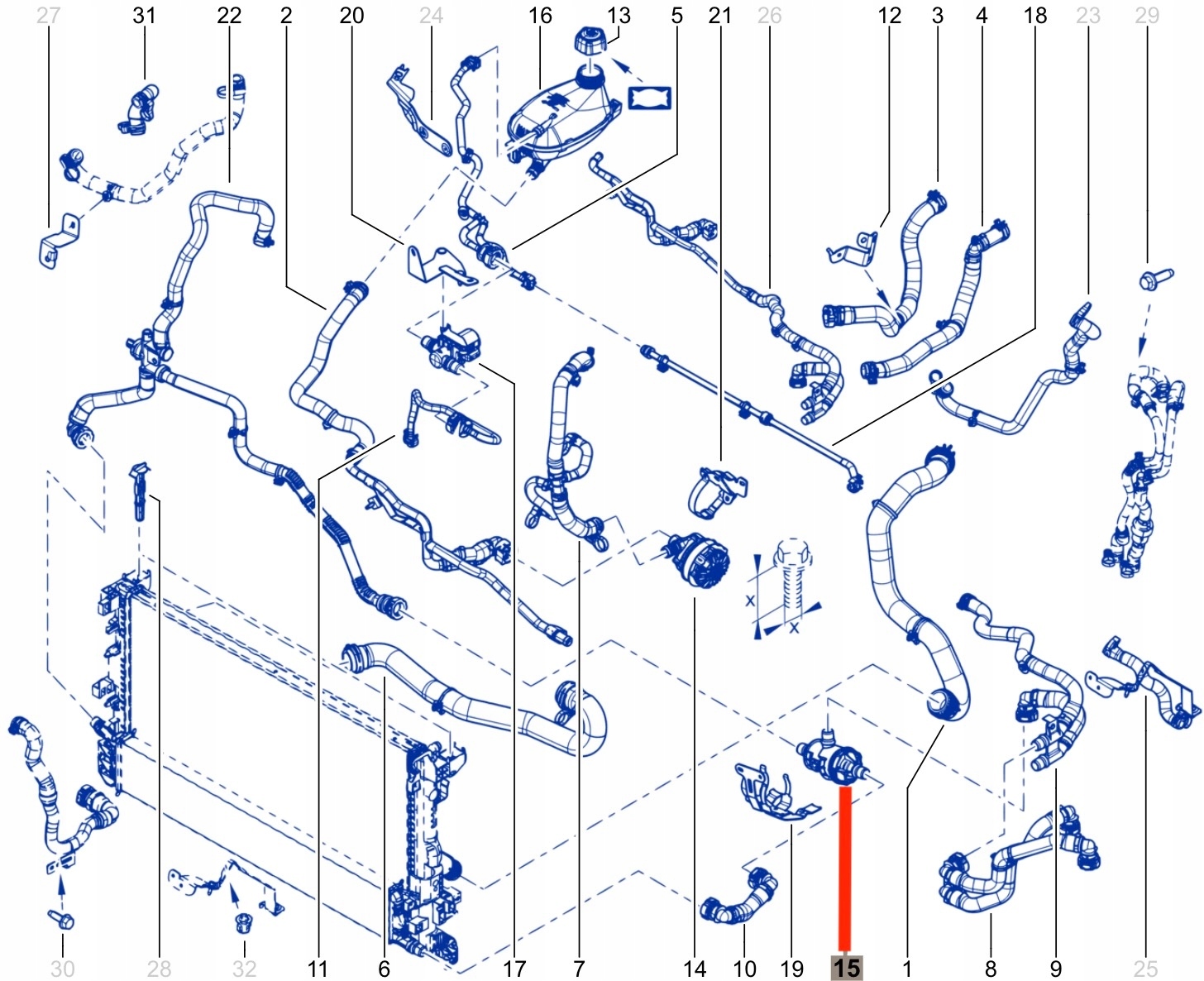 27 31 22 2 20 24 16 13 5 21 26 12 3 4 18 23 29

X
X

30 28 32 11 6 17 7 14 10 19 15 1 8 9 25