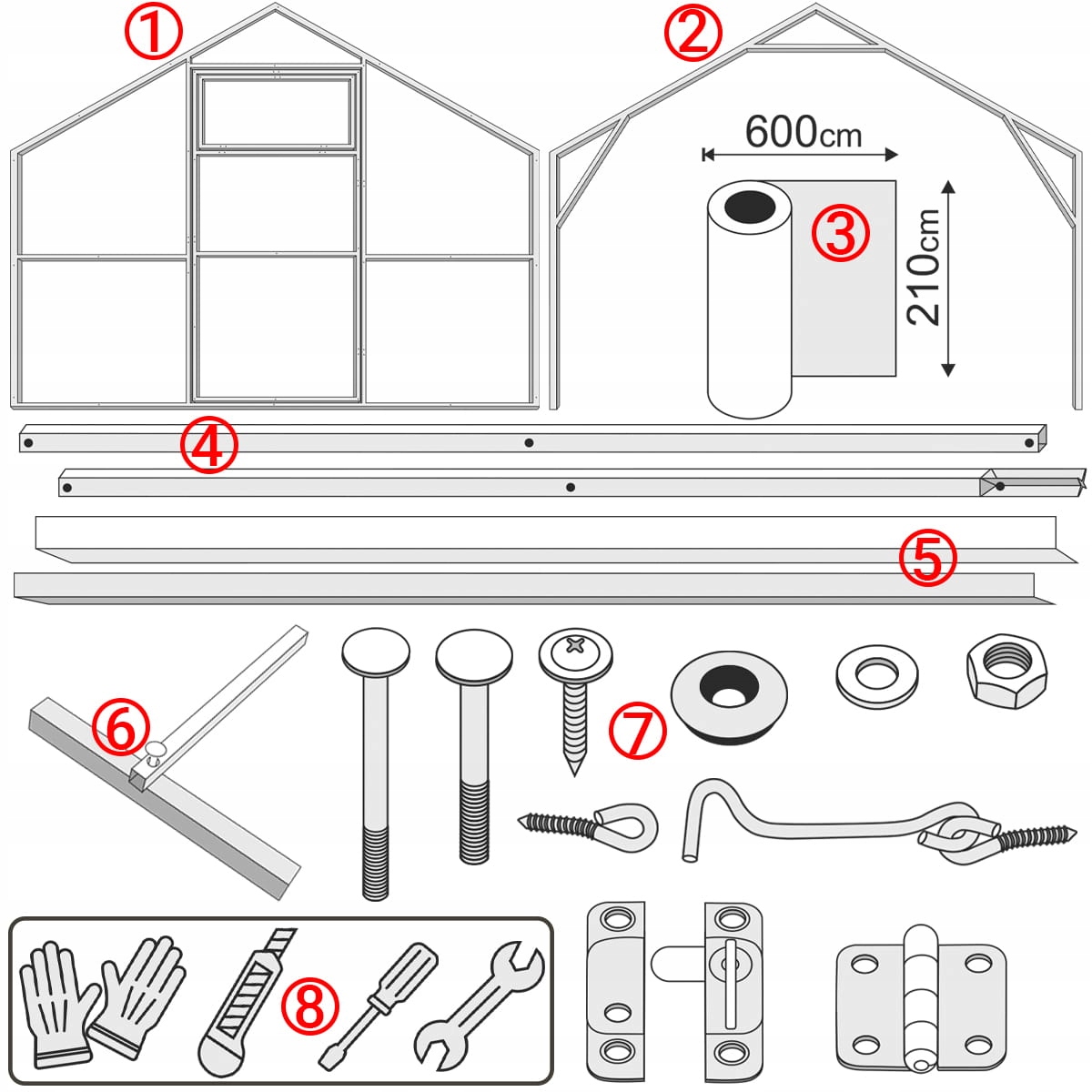 ①
②
600cm
③
210cm
④
⑤
⑥
⑦
⑧