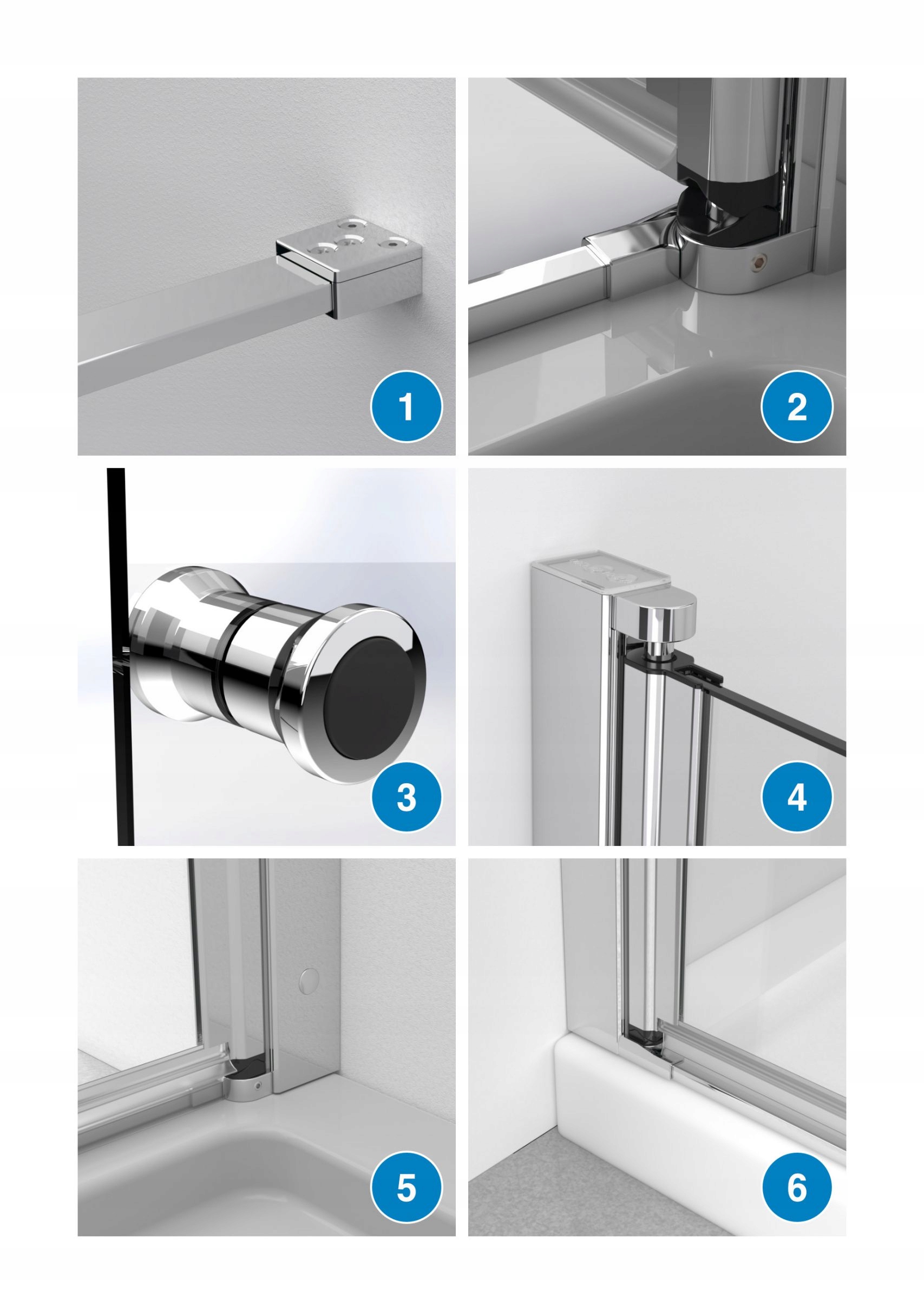 1

2

3

4

5

6