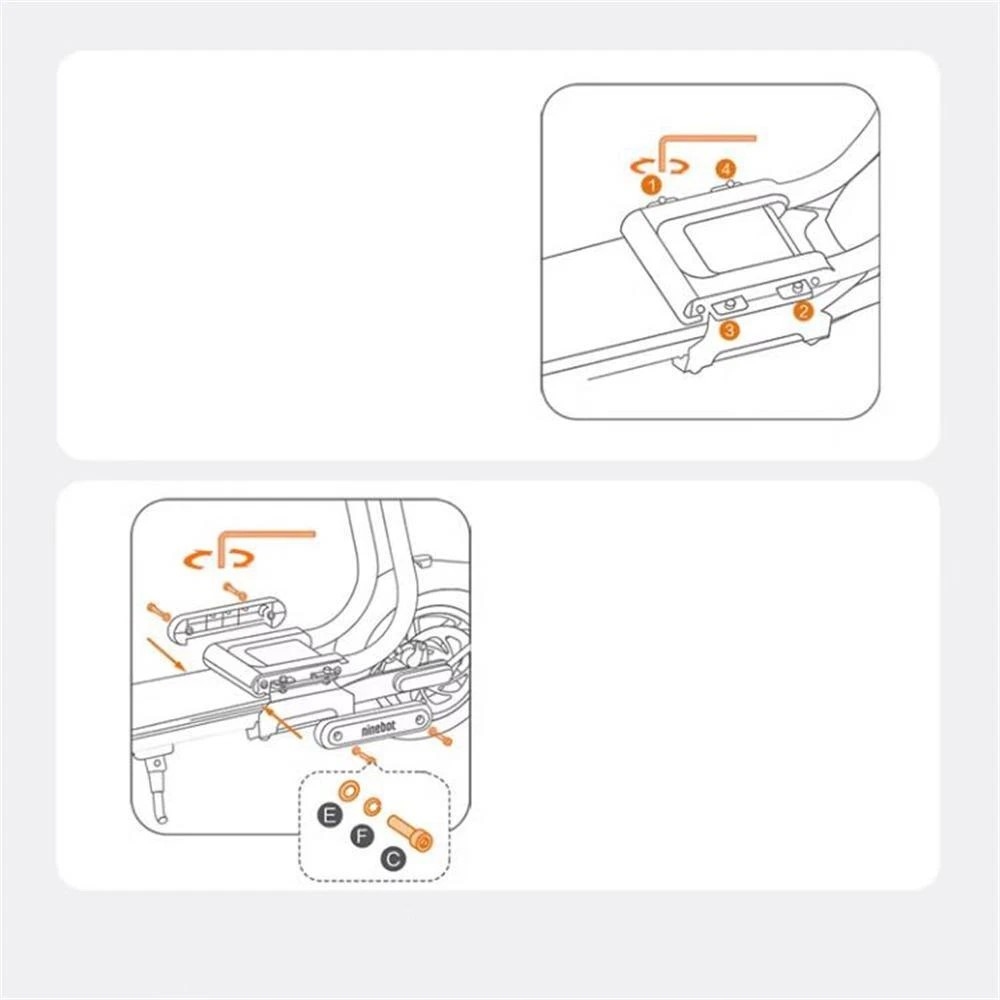 1
4
3
2

ninebot
E
F
C