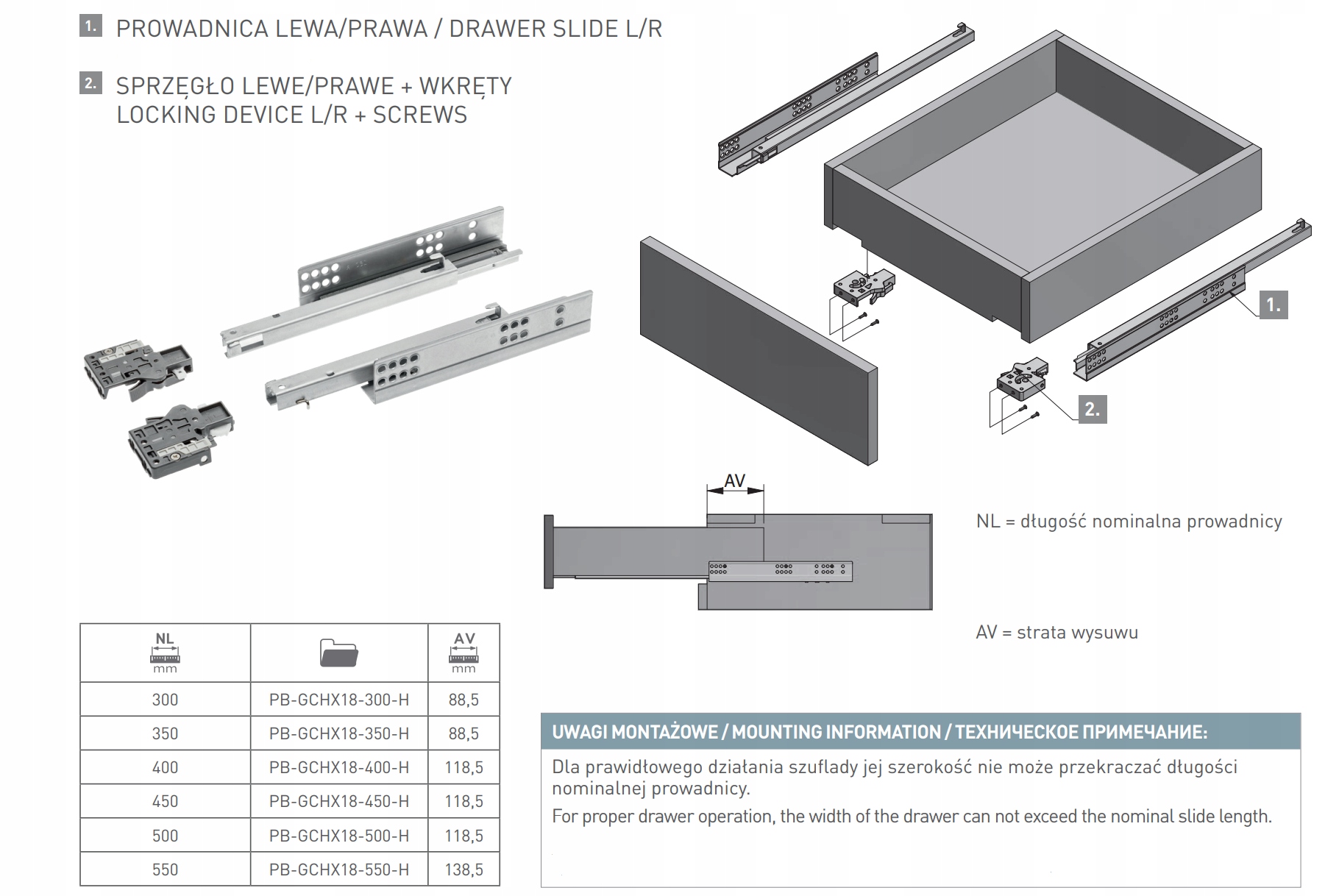 1. PROWADNICA LEWA/PRAWA / DRAWER SLIDE L/R

2. SPRZĘGŁO LEWE/PRAWE + WKRĘTY
LOCKING DEVICE L/R + SCREWS

1.

2.

AV

NL = długość nominalna prowadnicy

AV = strata wysuwu

| NL mm | | AV mm |
|---|---|---|
| 300 | PB-GCHX18-300-H | 88,5 |
| 350 | PB-GCHX18-350-H | 88,5 |
| 400 | PB-GCHX18-400-H | 118,5 |
| 450 | PB-GCHX18-450-H | 118,5 |
| 500 | PB-GCHX18-500-H | 118,5 |
| 550 | PB-GCHX18-550-H | 138,5 |

UWAGI MONTAŻOWE / MOUNTING INFORMATION / ТЕХНИЧЕСКОЕ ПРИМЕЧАНИЕ:

Dla prawidłowego działania szuflady jej szerokość nie może przekraczać długości nominalnej prowadnicy.

For proper drawer operation, the width of the drawer can not exceed the nominal slide length.