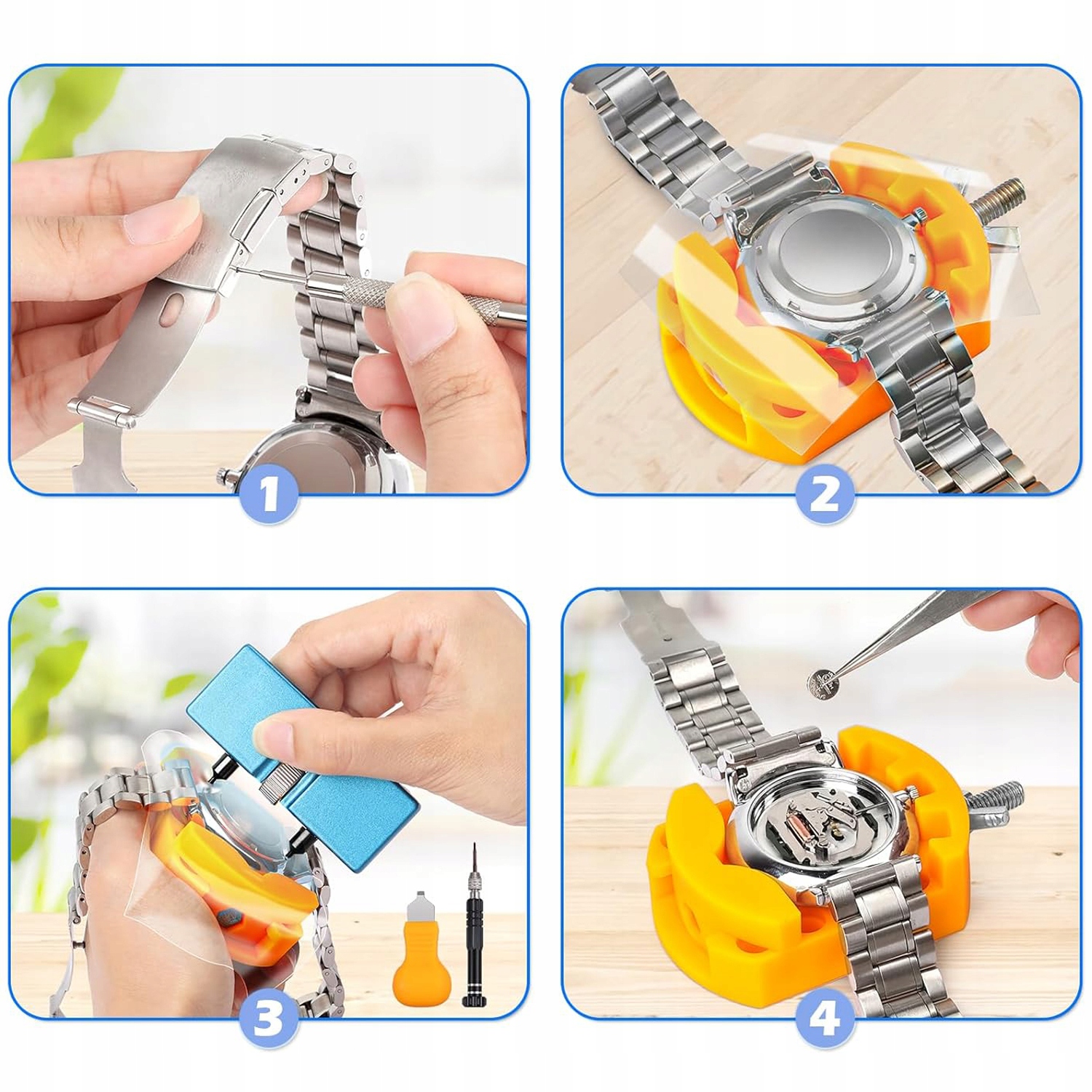 1

2

3

4