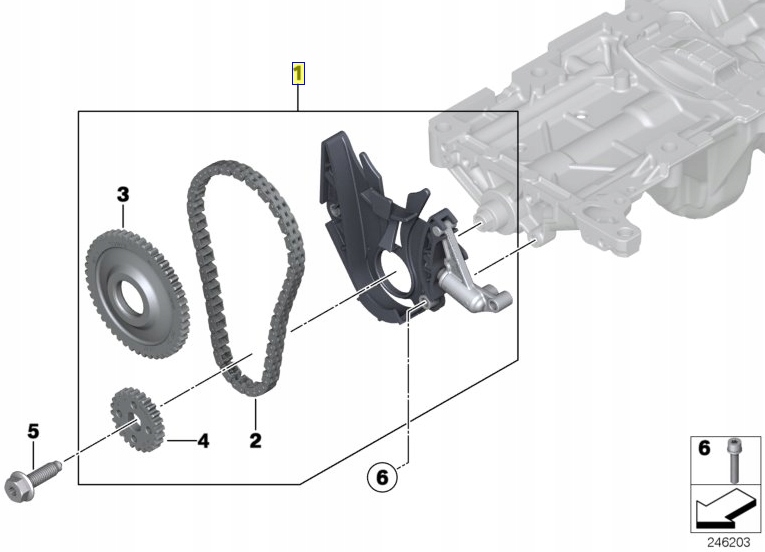 1
3
2
4
5
6
6
246203