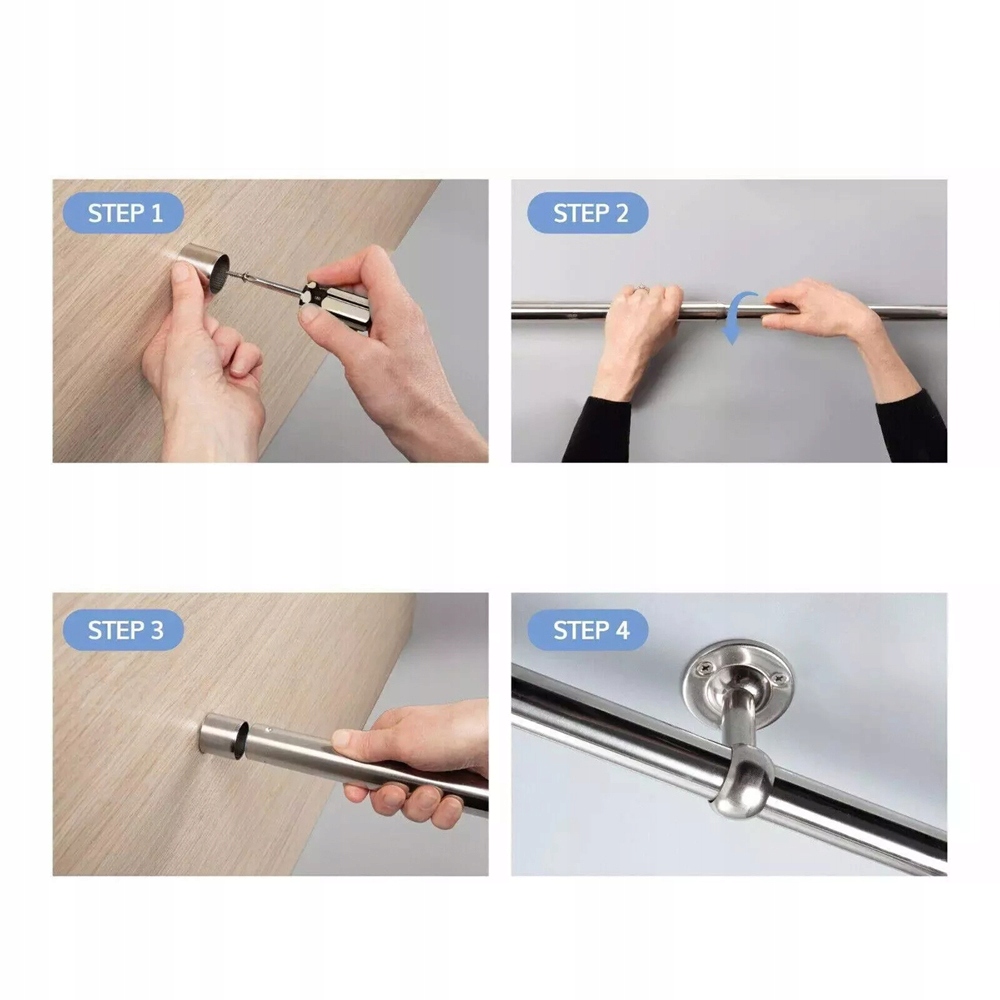 STEP 1

STEP 2

STEP 3

STEP 4