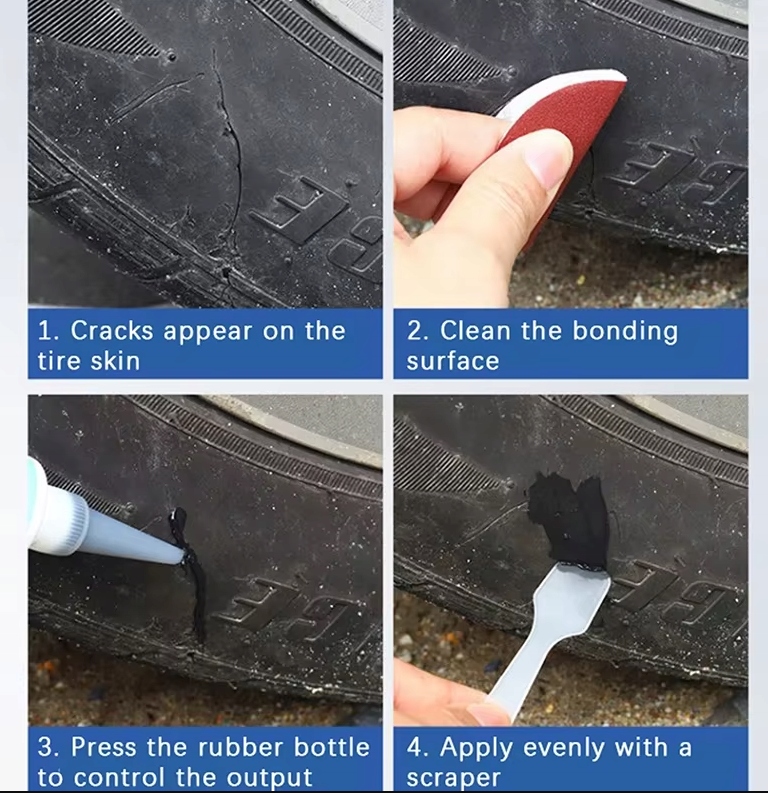 1. Cracks appear on the tire skin

2. Clean the bonding surface

3. Press the rubber bottle to control the output

4. Apply evenly with a scraper