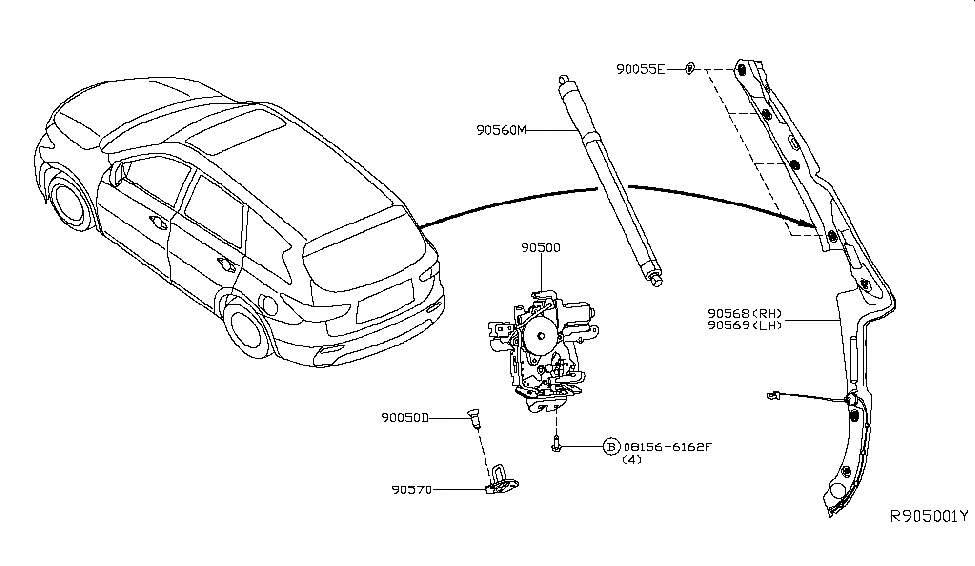 90055E
90560M
90500
90568(RH)
90569(LH)
90050D
B 08156-6162F
(4)
90570
R905001Y