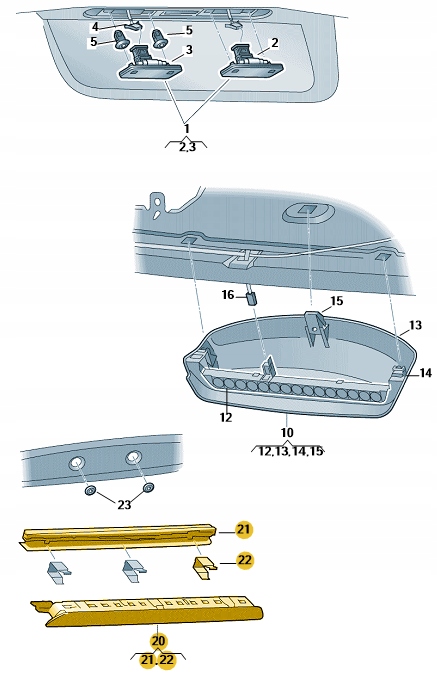 4
5
5
3
2
1
2,3

16
15
13
14
12
10
12,13,14,15

23

21
22
20
21,22