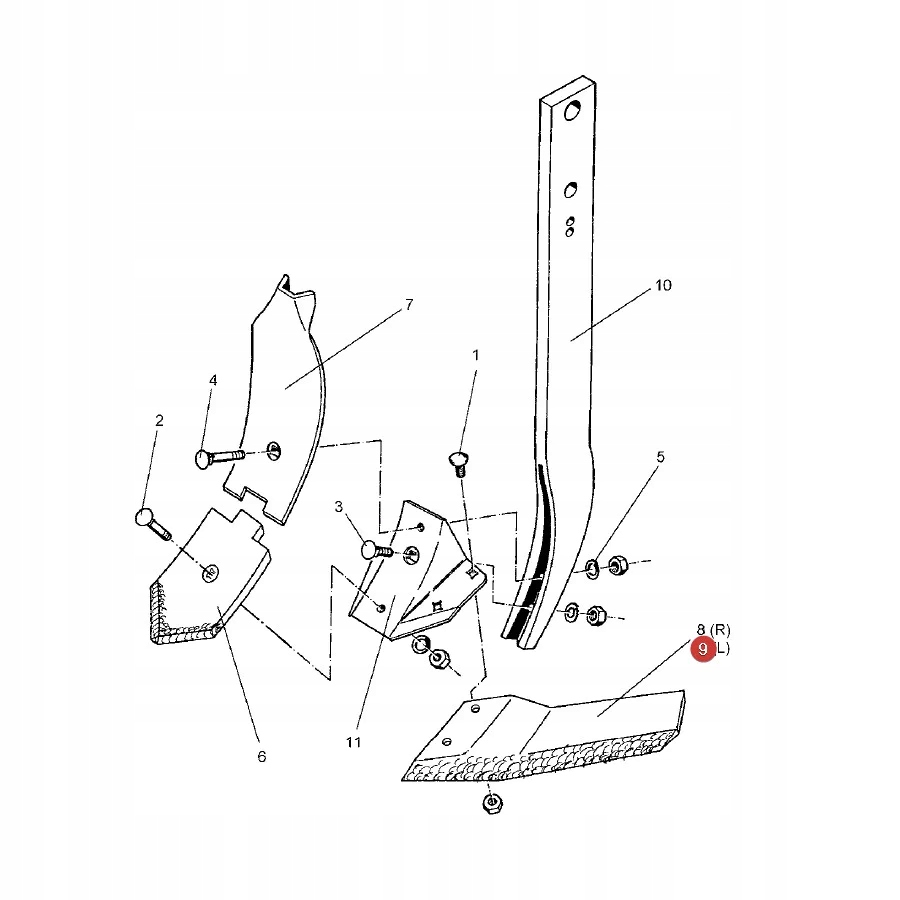 10
7
1
4
2
5
3
8 (R)
9 (L)
6
11