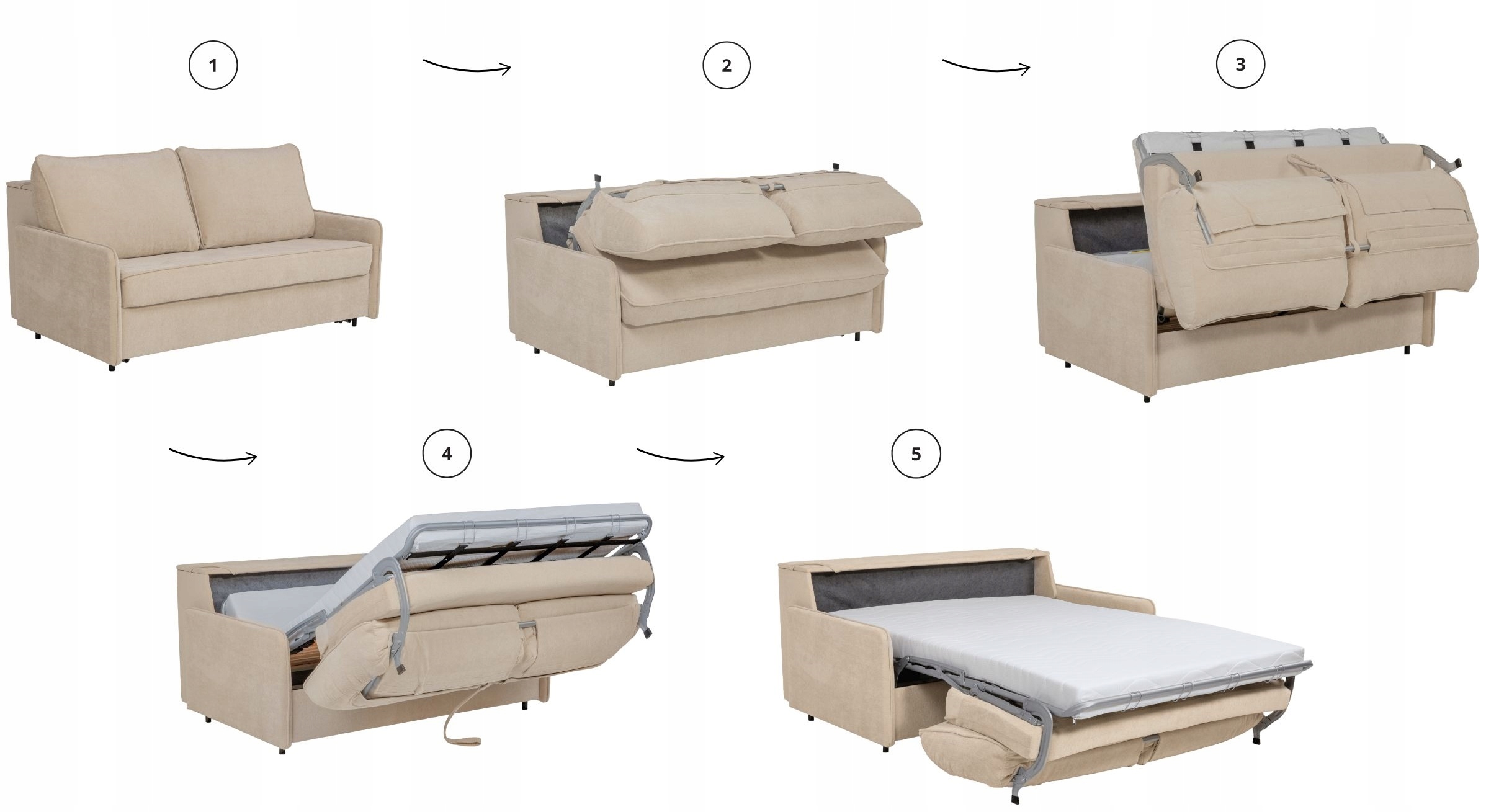 1

2

3

4

5