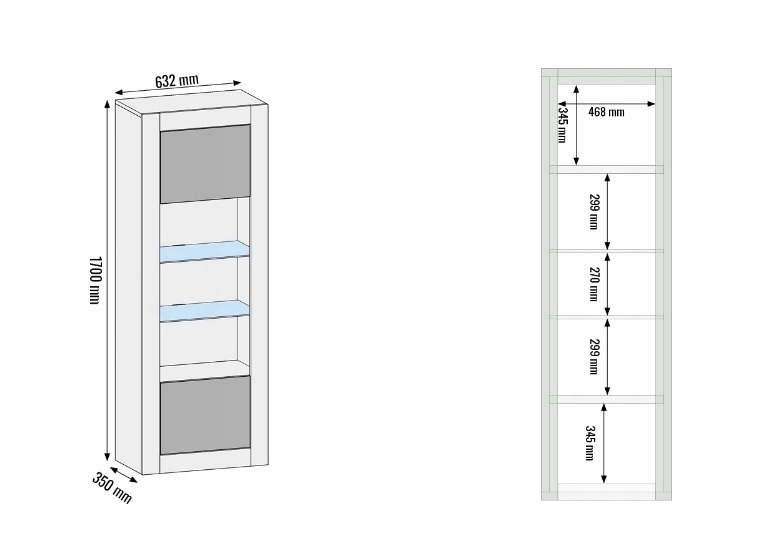 632 mm

1700 mm

350 mm

345 mm

468 mm

299 mm

270 mm

299 mm

345 mm