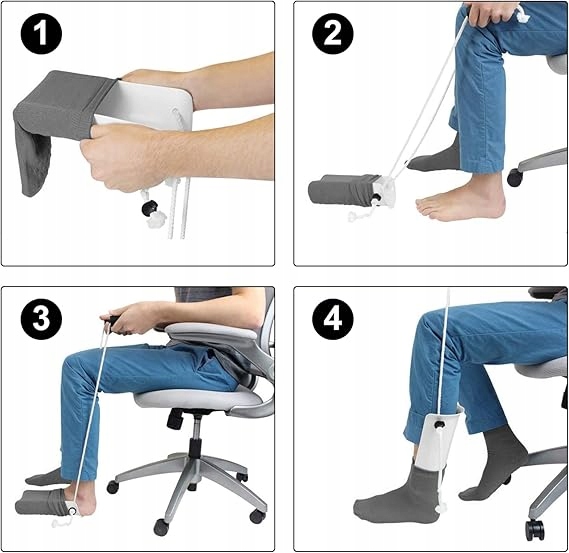 1

2

3

4