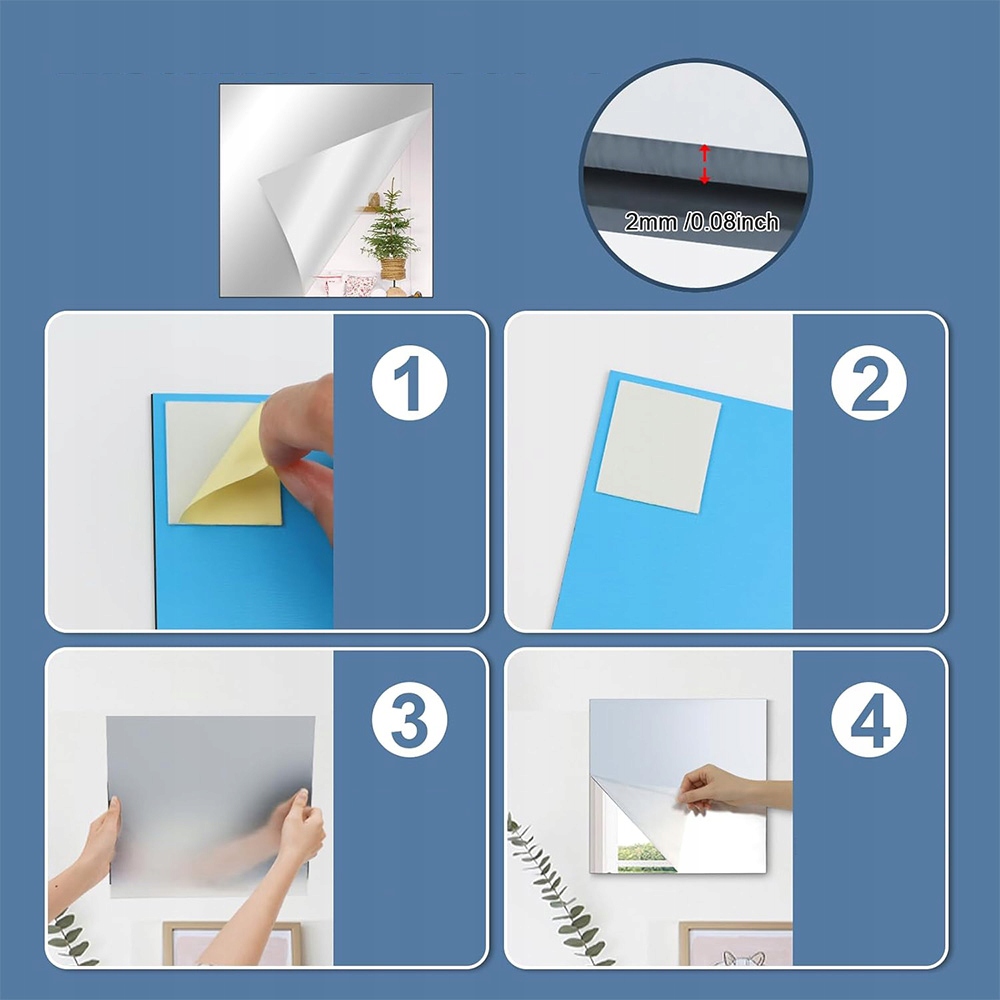 2mm /0.08inch

1

2

3

4