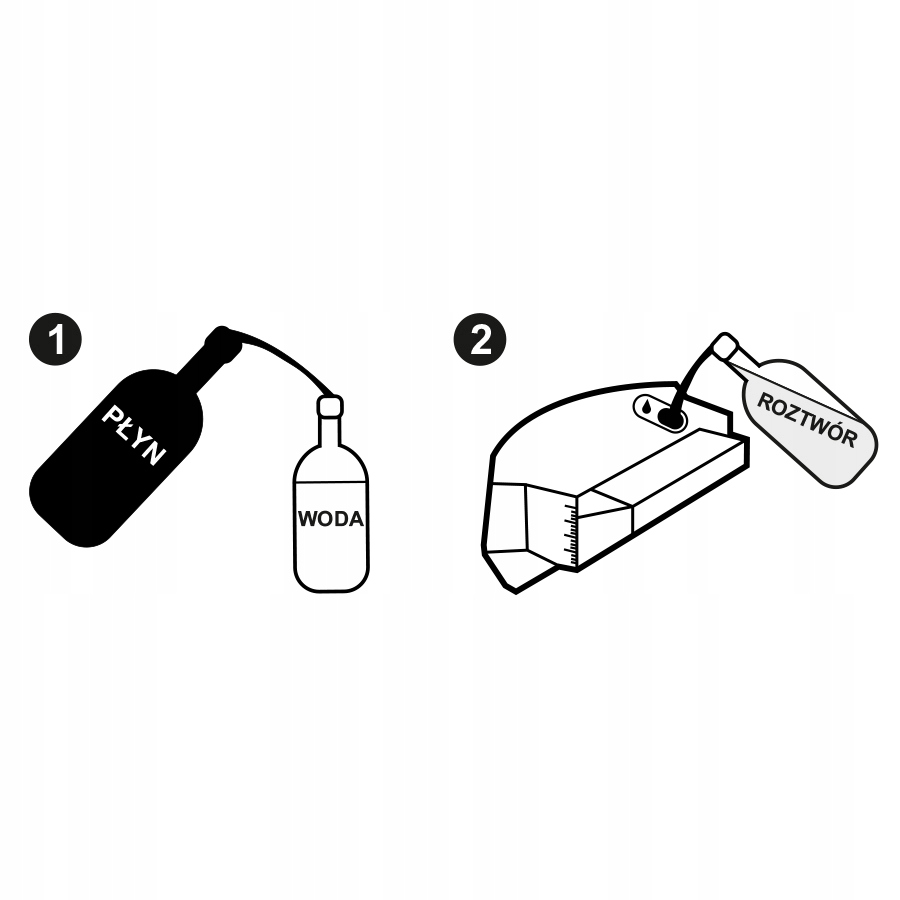 1

PŁYN

WODA

2

ROZTWÓR