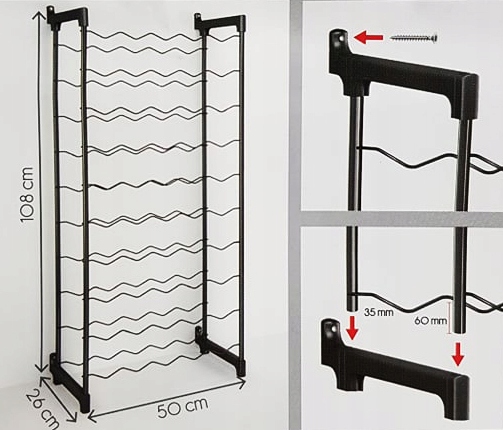 108 cm
26 cm
50 cm
35 mm
60 mm