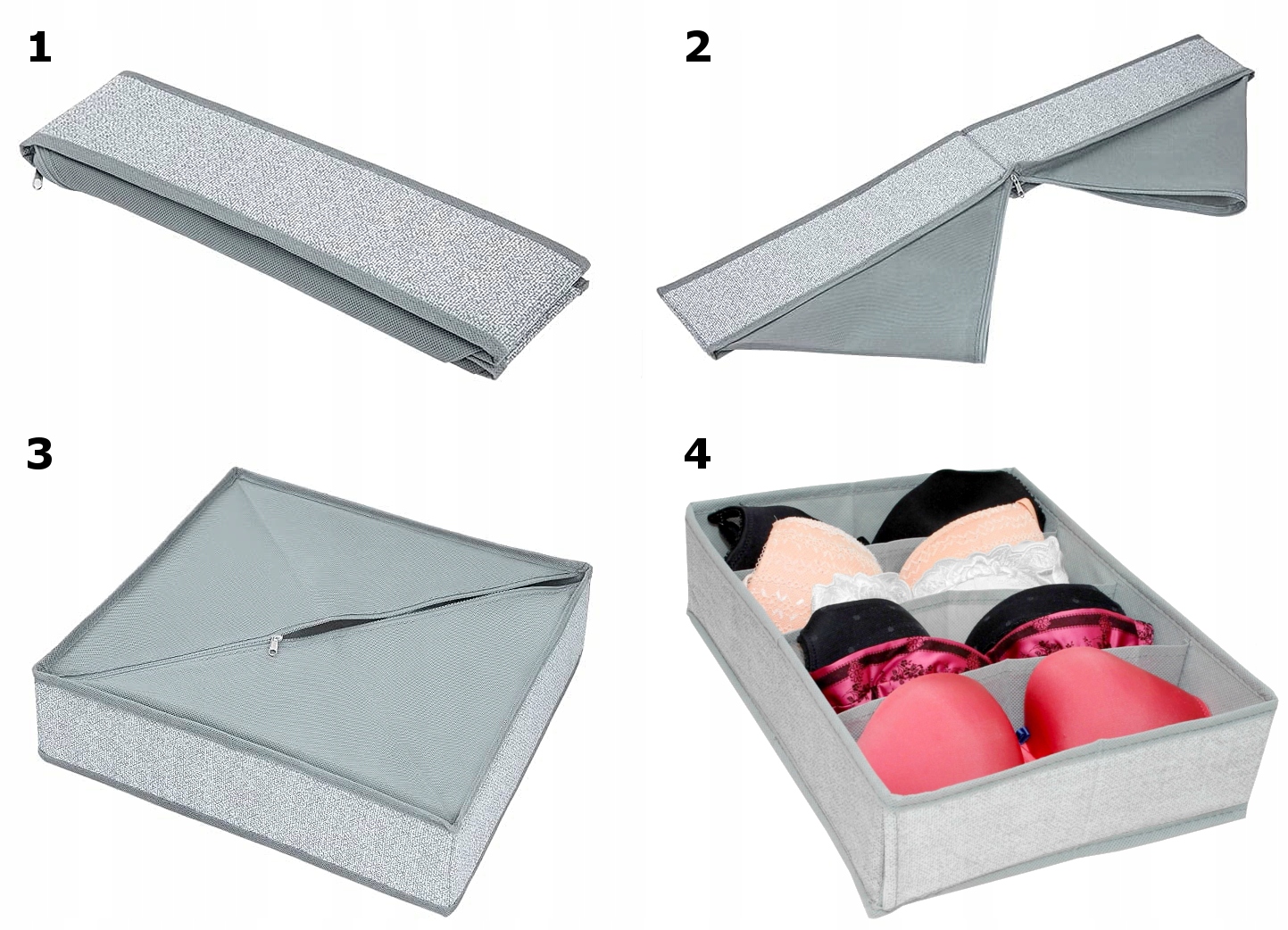 1

2

3

4