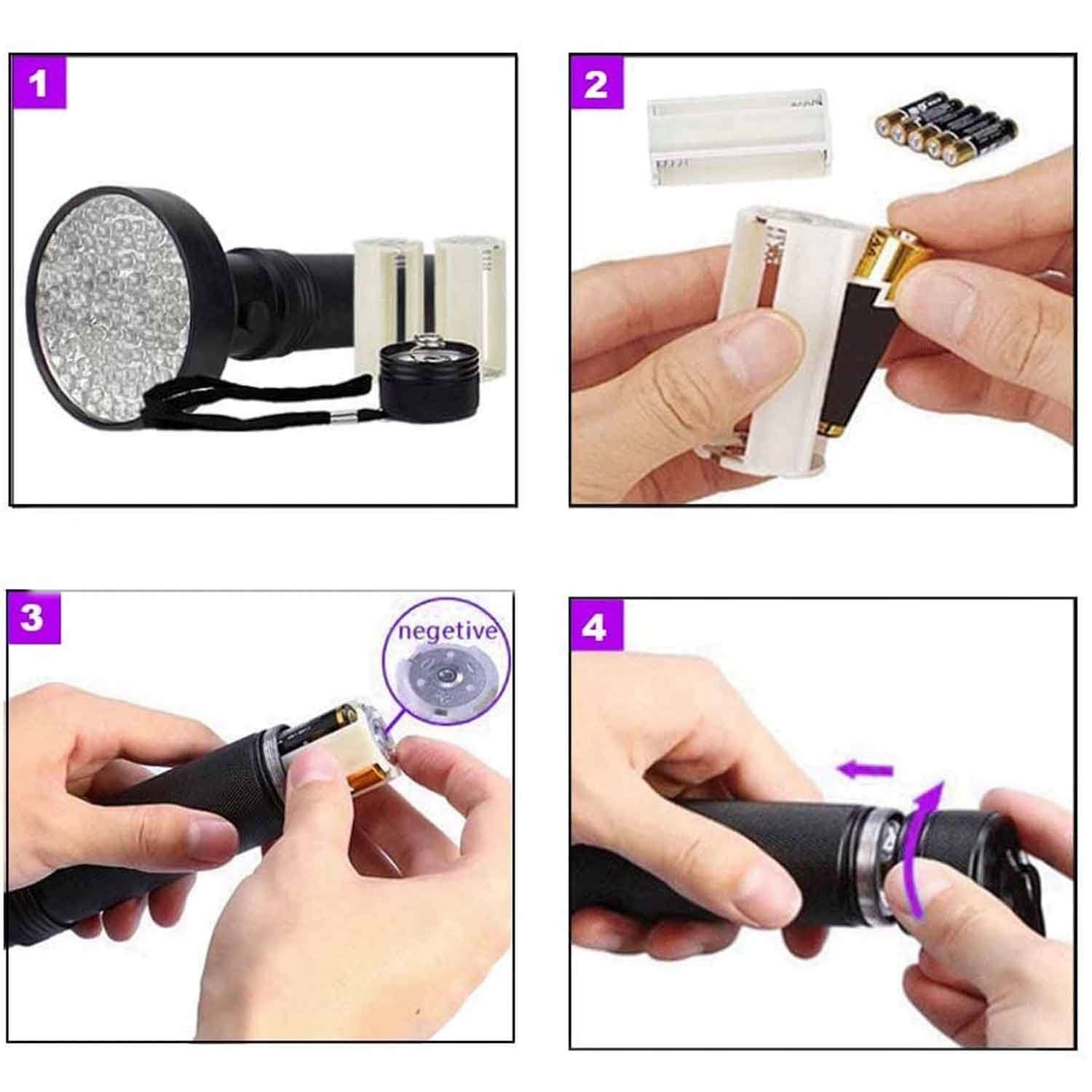 1

2

3

negetive

4