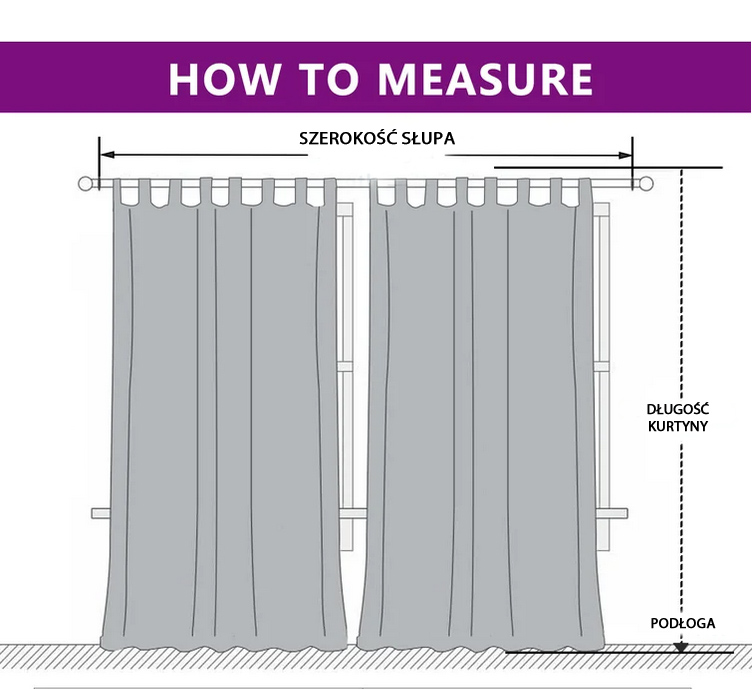 HOW TO MEASURE

SZEROKOŚĆ SŁUPA

DŁUGOŚĆ KURTYNY

PODŁOGA