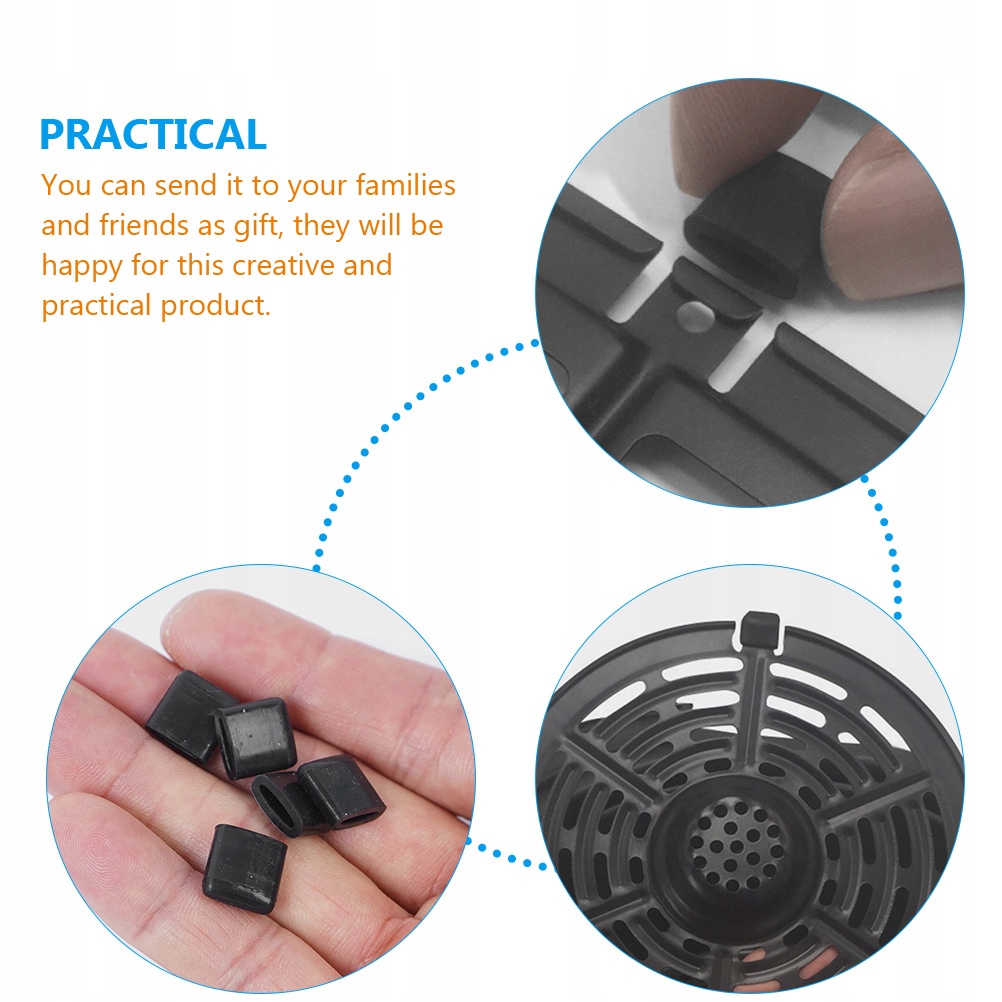 PRACTICAL

You can send it to your families and friends as gift, they will be happy for this creative and practical product.