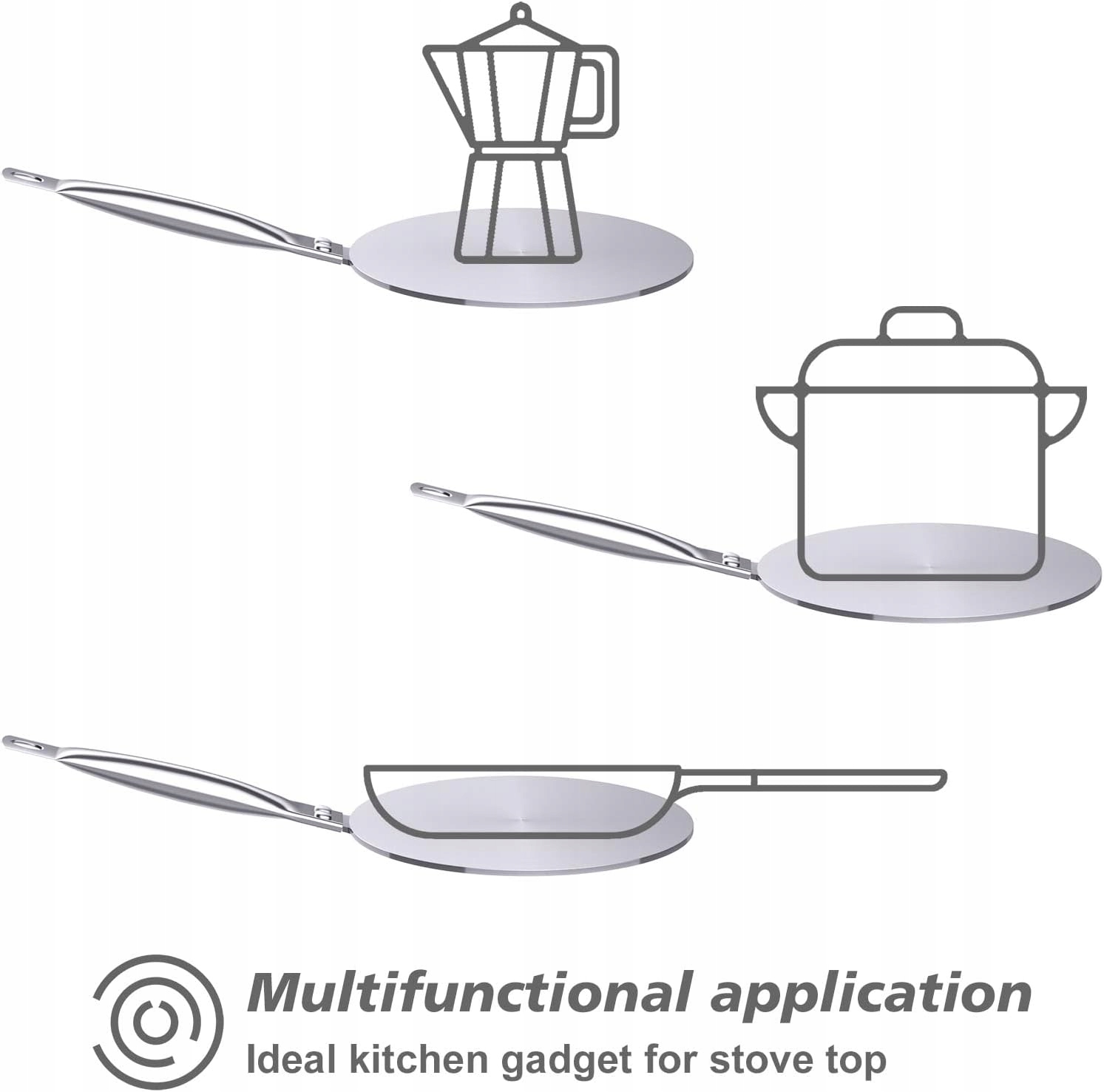 Multifunctional application
Ideal kitchen gadget for stove top