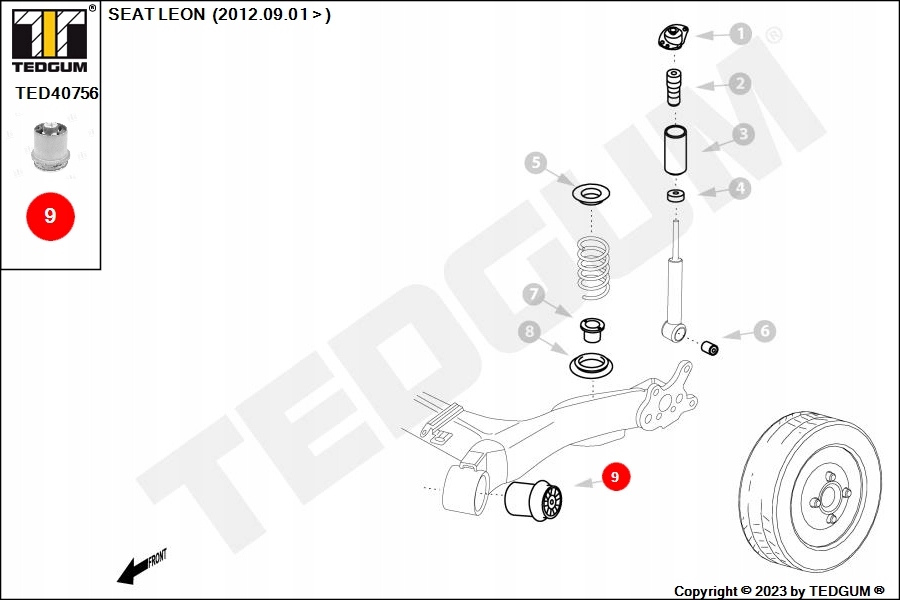 TEDGUM ®
TED40756
9

SEAT LEON (2012.09.01 > )

1
2
3
4
5
6
7
8
9

TEDGUM ®

FRONT

Copyright © 2023 by TEDGUM ®