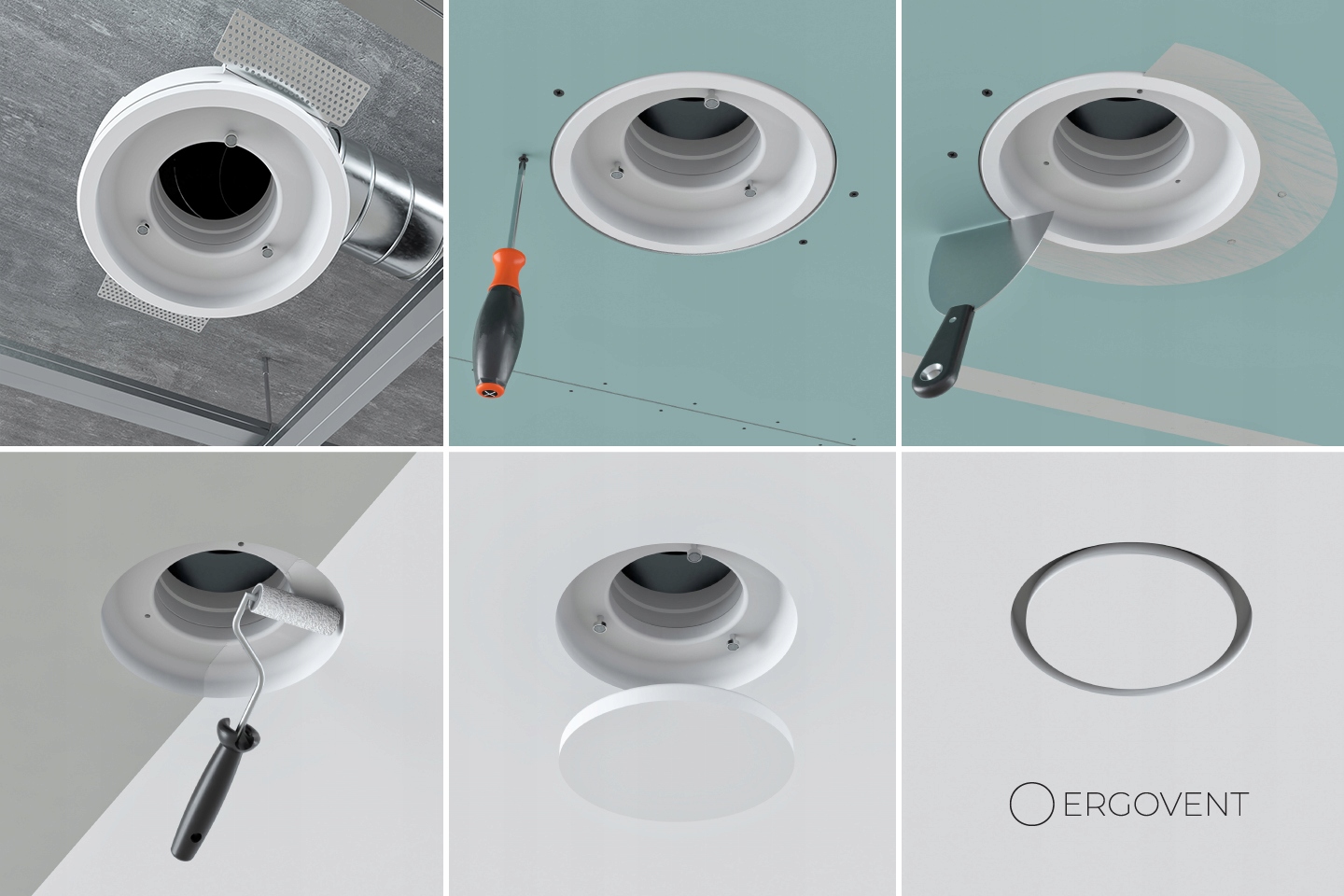 ERGOVENT