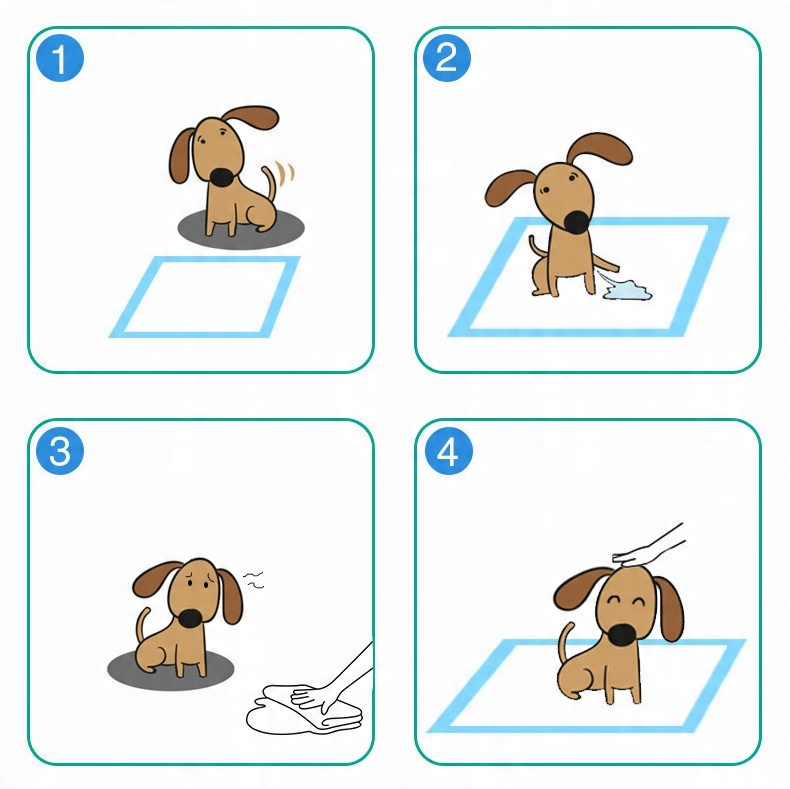 1

2

3

4