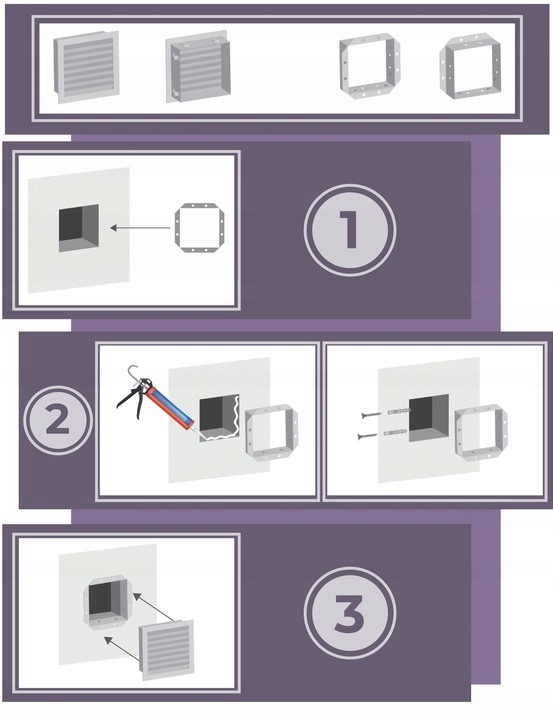 1

2

3