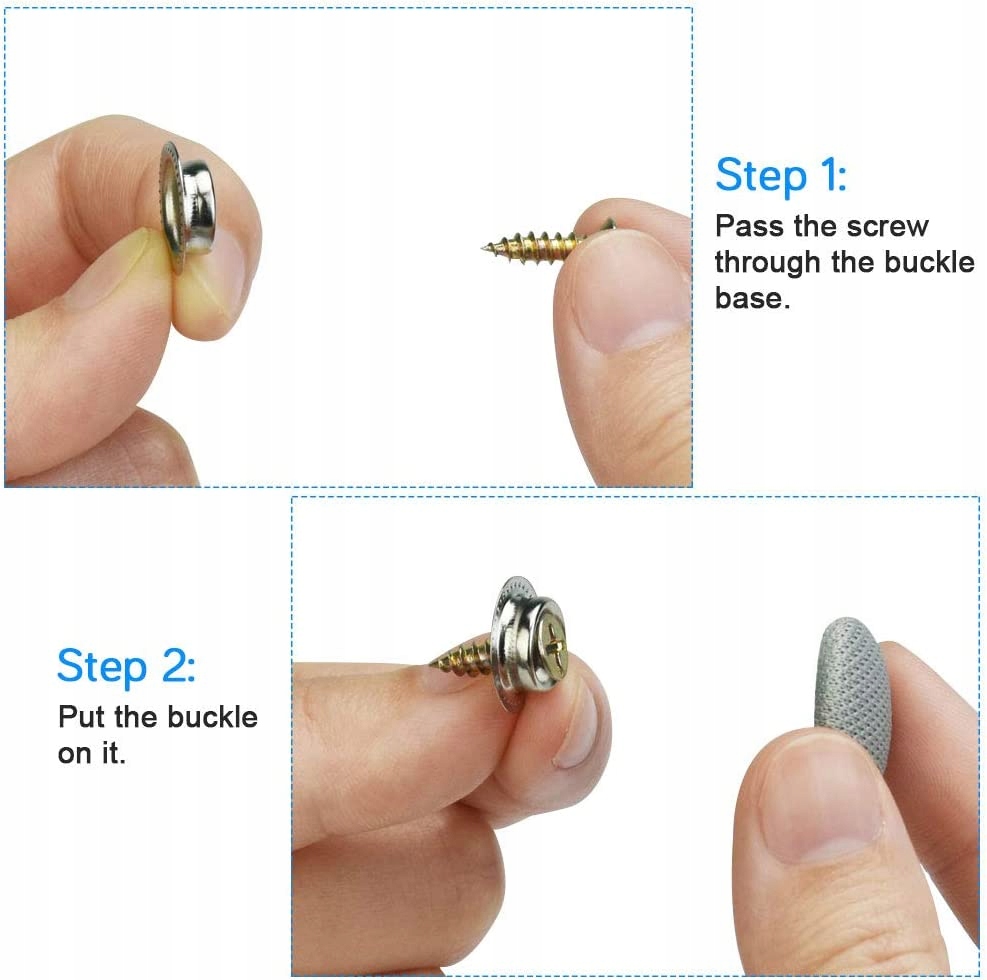 Step 1:
Pass the screw through the buckle base.

Step 2:
Put the buckle on it.