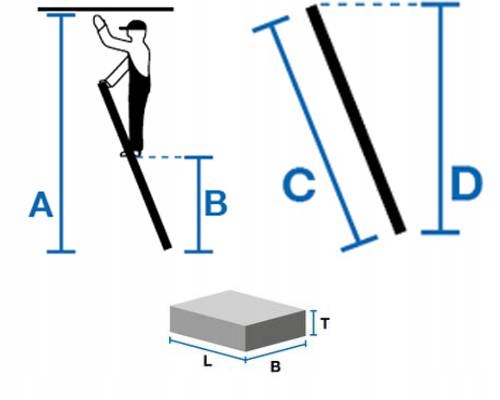 A
B
C
D
T
L
B