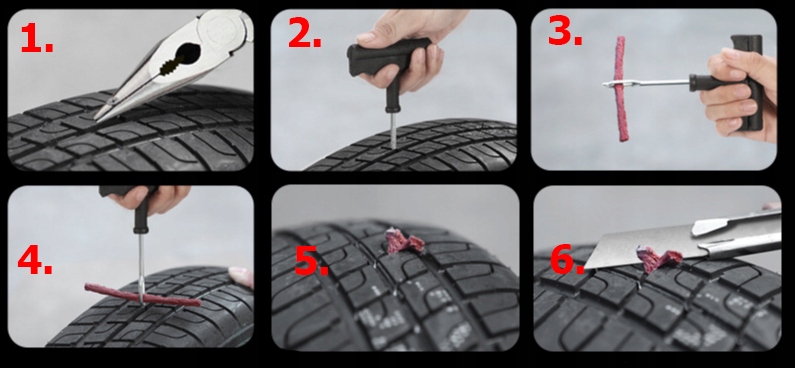 1.

2.

3.

4.

5.

6.