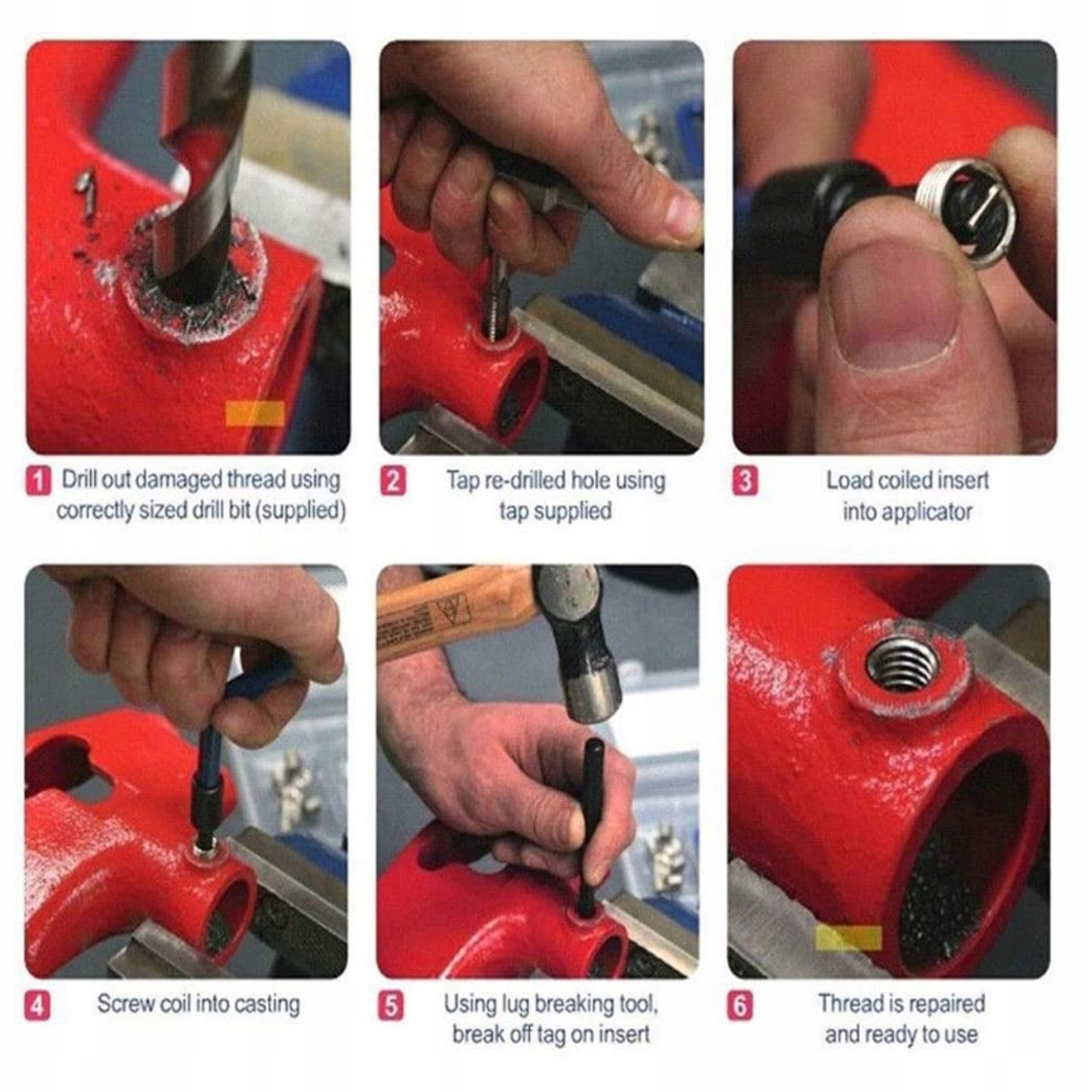 1 Drill out damaged thread using correctly sized drill bit (supplied)

2 Tap re-drilled hole using tap supplied

3 Load coiled insert into applicator

4 Screw coil into casting

5 Using lug breaking tool, break off tag on insert

6 Thread is repaired and ready to use