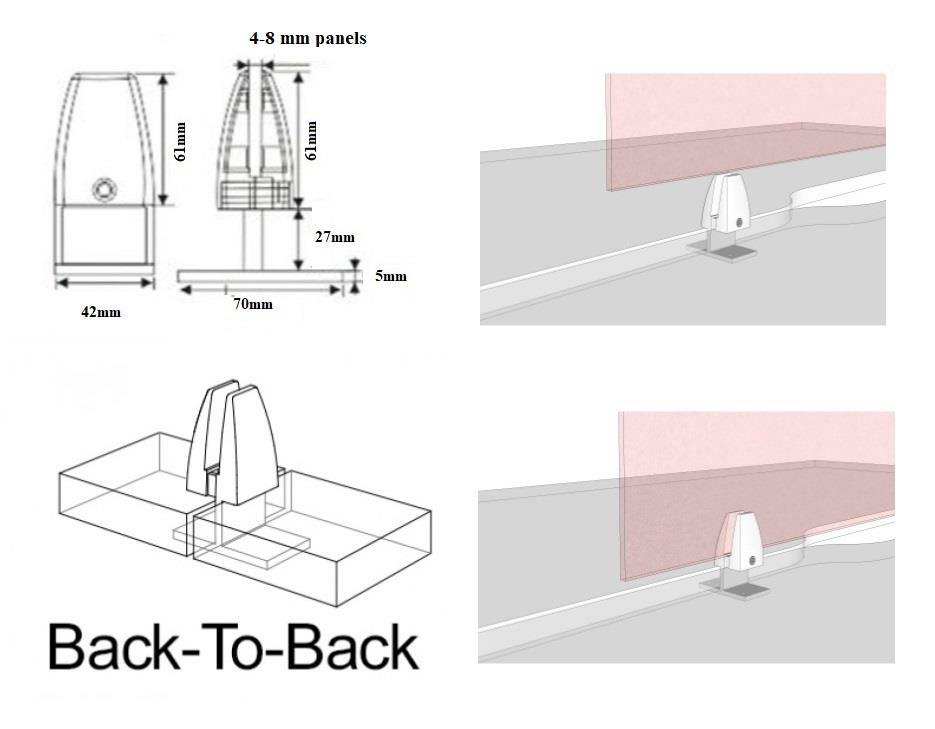 4-8 mm panels

61mm

61mm

27mm

5mm

42mm

70mm

Back-To-Back