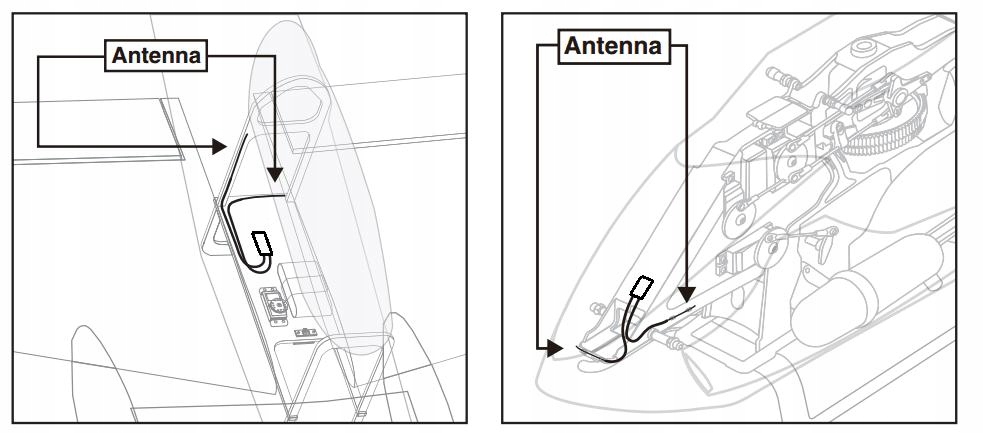 Antenna

Antenna