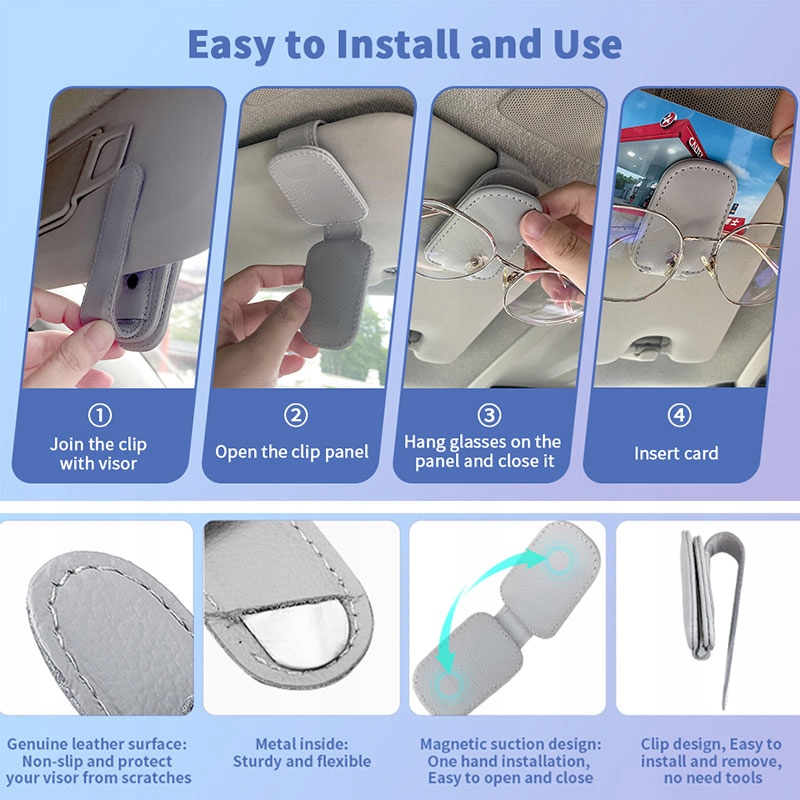 Easy to Install and Use

①
Join the clip with visor

②
Open the clip panel

③
Hang glasses on the panel and close it

④
Insert card

Genuine leather surface: Non-slip and protect your visor from scratches

Metal inside: Sturdy and flexible

Magnetic suction design: One hand installation, Easy to open and close

Clip design, Easy to install and remove, no need tools