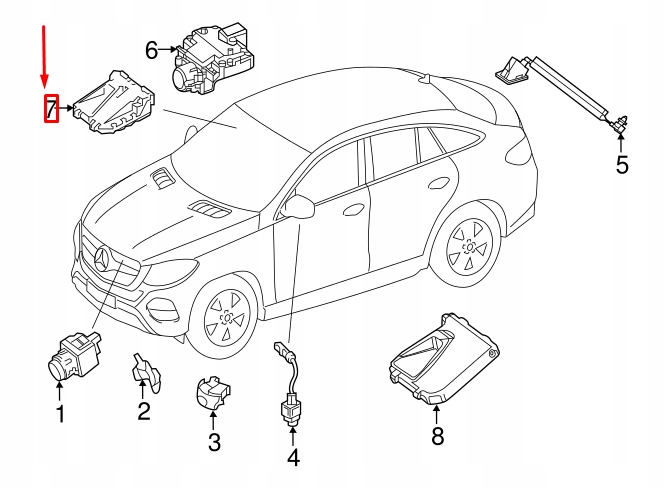 6
7
5
1
2
3
4
8