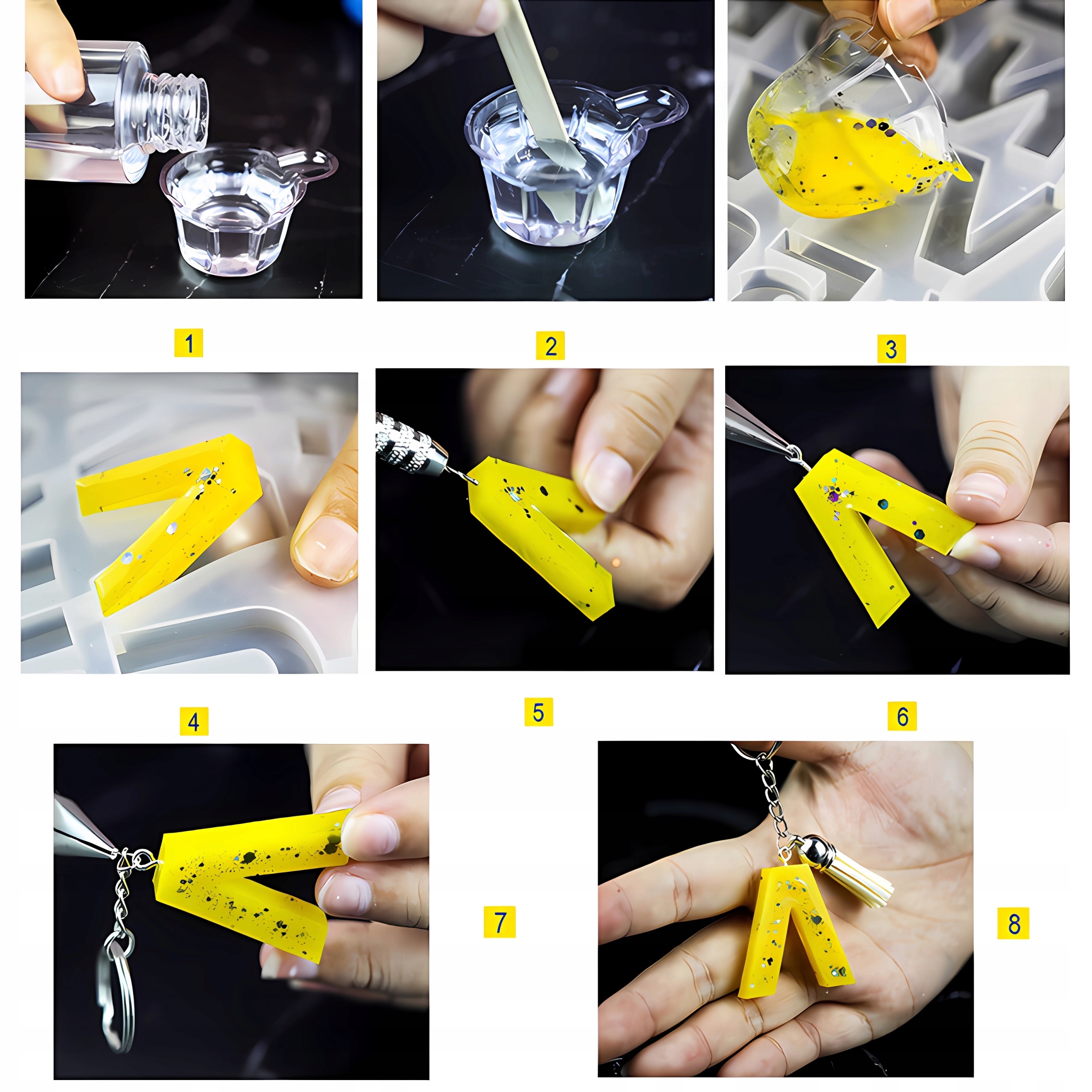 1

2

3

4

5

6

7

8