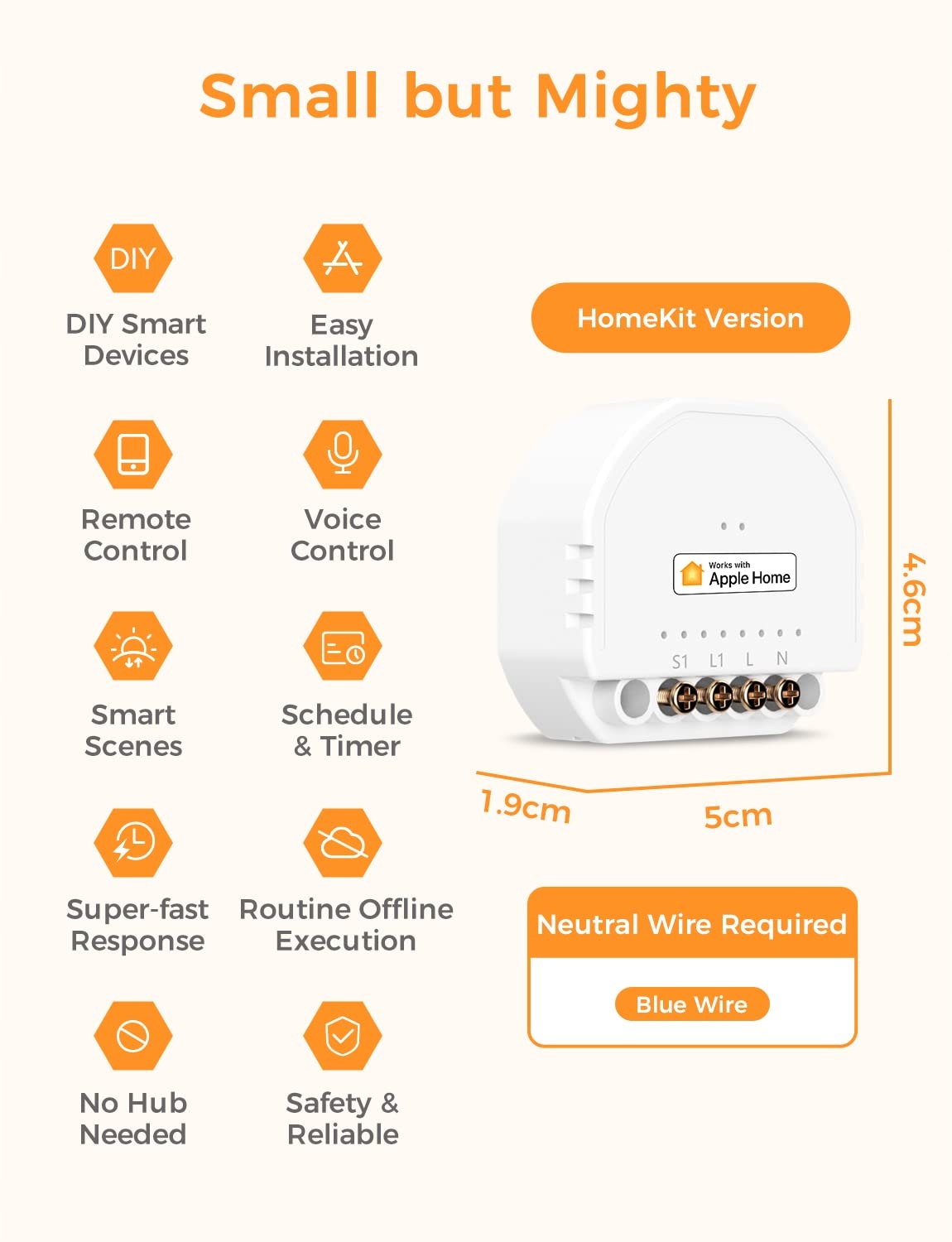 Small but Mighty

DIY

DIY Smart Devices

Easy Installation

Remote Control

Voice Control

Smart Scenes

Schedule & Timer

Super-fast Response

Routine Offline Execution

No Hub Needed

Safety & Reliable

HomeKit Version

Works with Apple Home

S1 L1 L N

4.6cm

1.9cm

5cm

Neutral Wire Required

Blue Wire