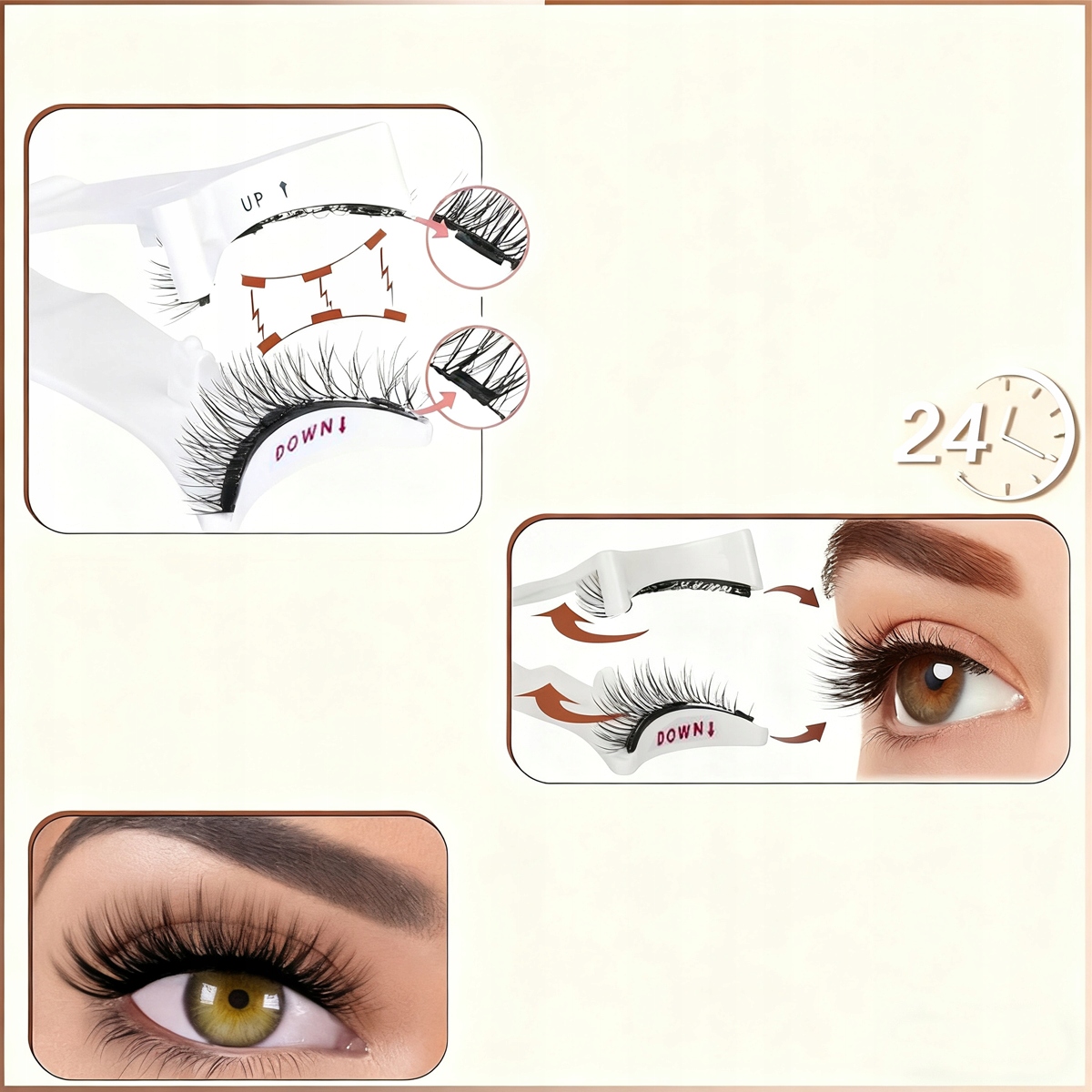 UP

DOWN

24

DOWN