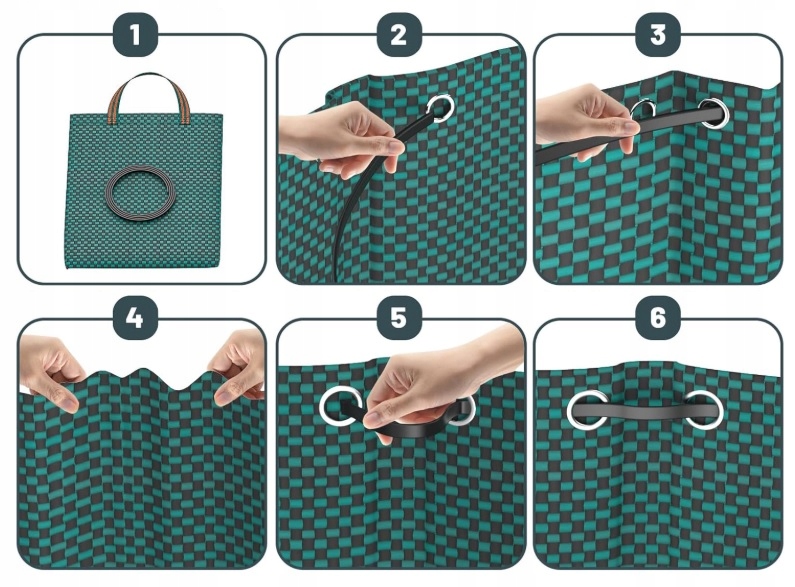 1
2
3
4
5
6