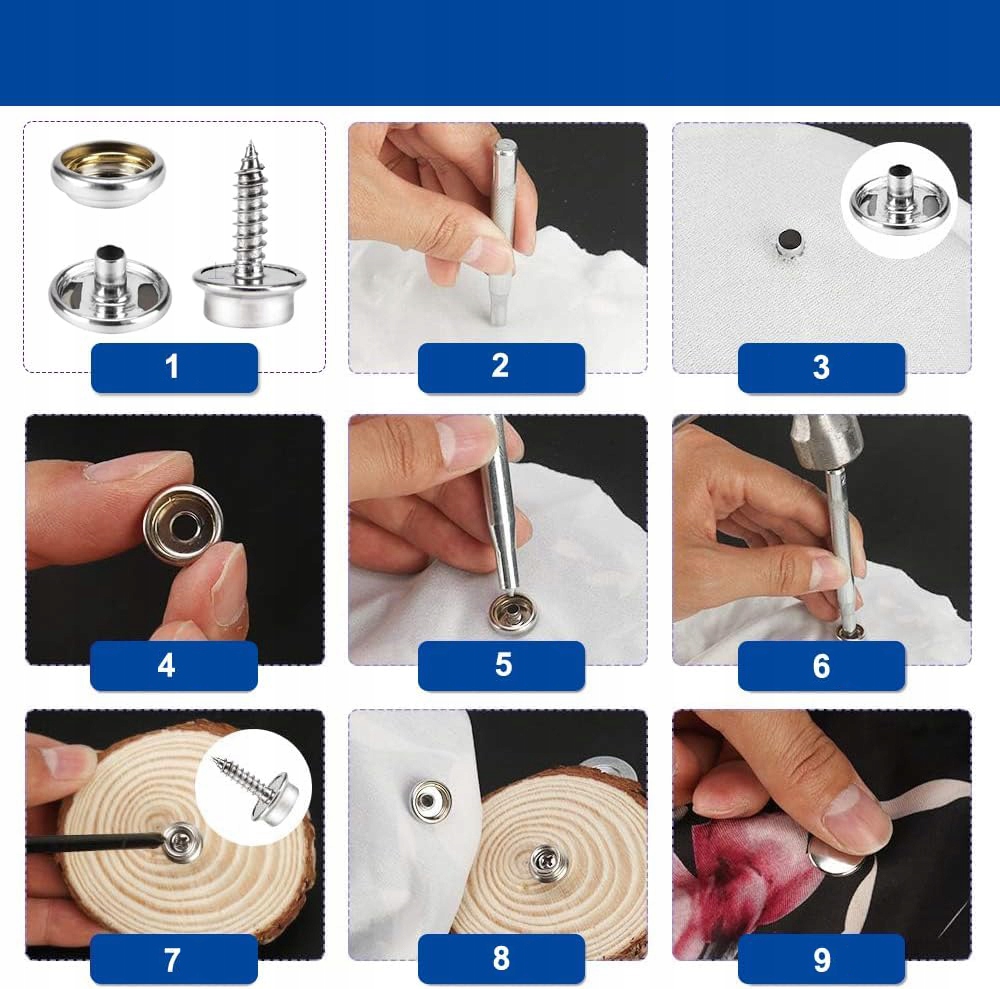 1

2

3

4

5

6

7

8

9