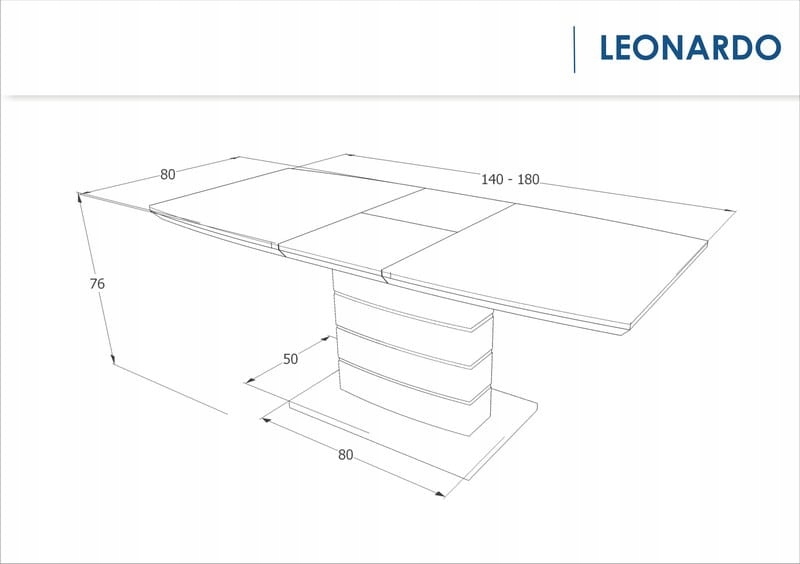 LEONARDO

80

140 - 180

76

50

80