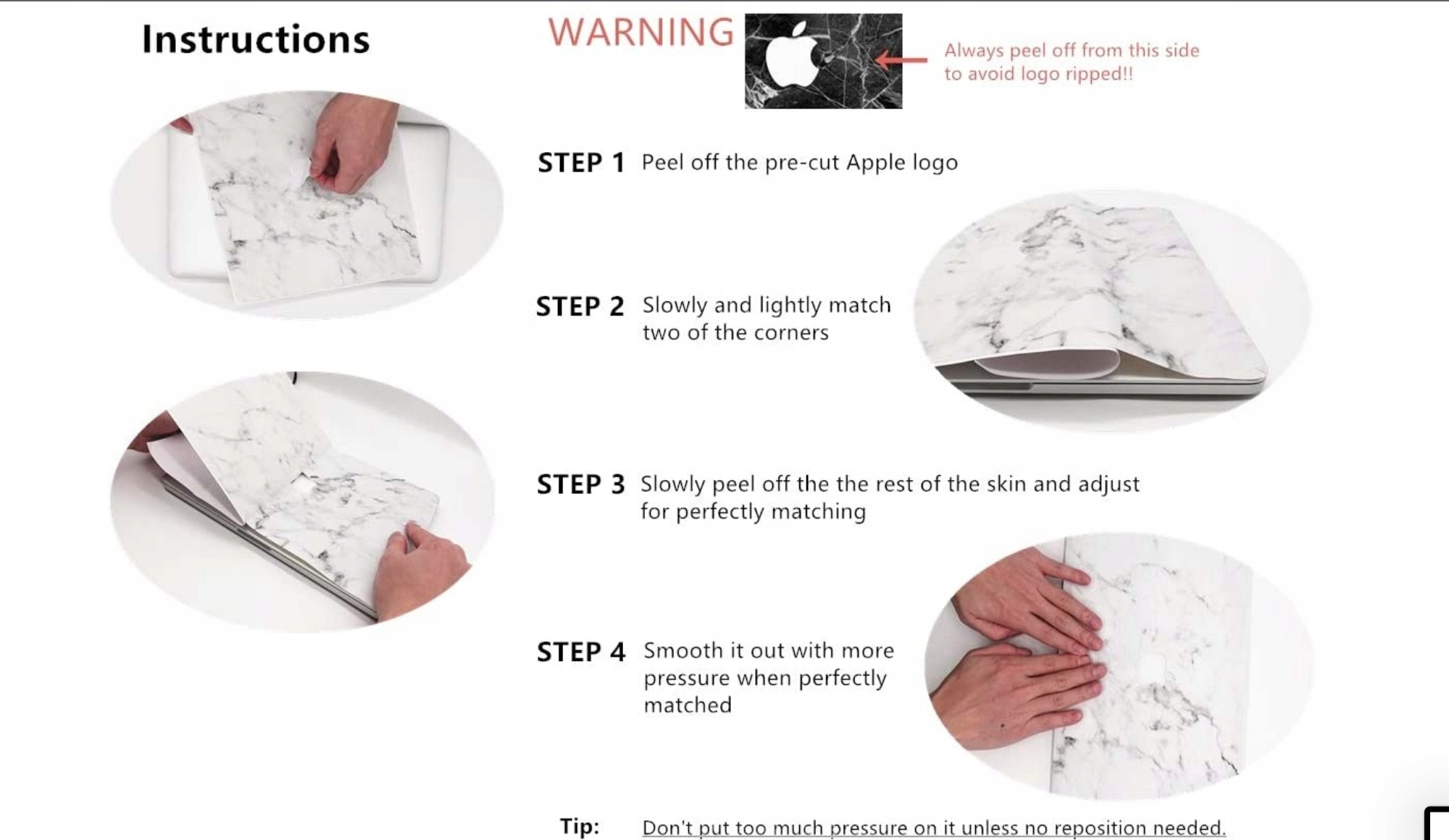 Instructions

WARNING

Always peel off from this side to avoid logo ripped!!

STEP 1 Peel off the pre-cut Apple logo

STEP 2 Slowly and lightly match two of the corners

STEP 3 Slowly peel off the the rest of the skin and adjust for perfectly matching

STEP 4 Smooth it out with more pressure when perfectly matched

Tip: Don't put too much pressure on it unless no reposition needed.