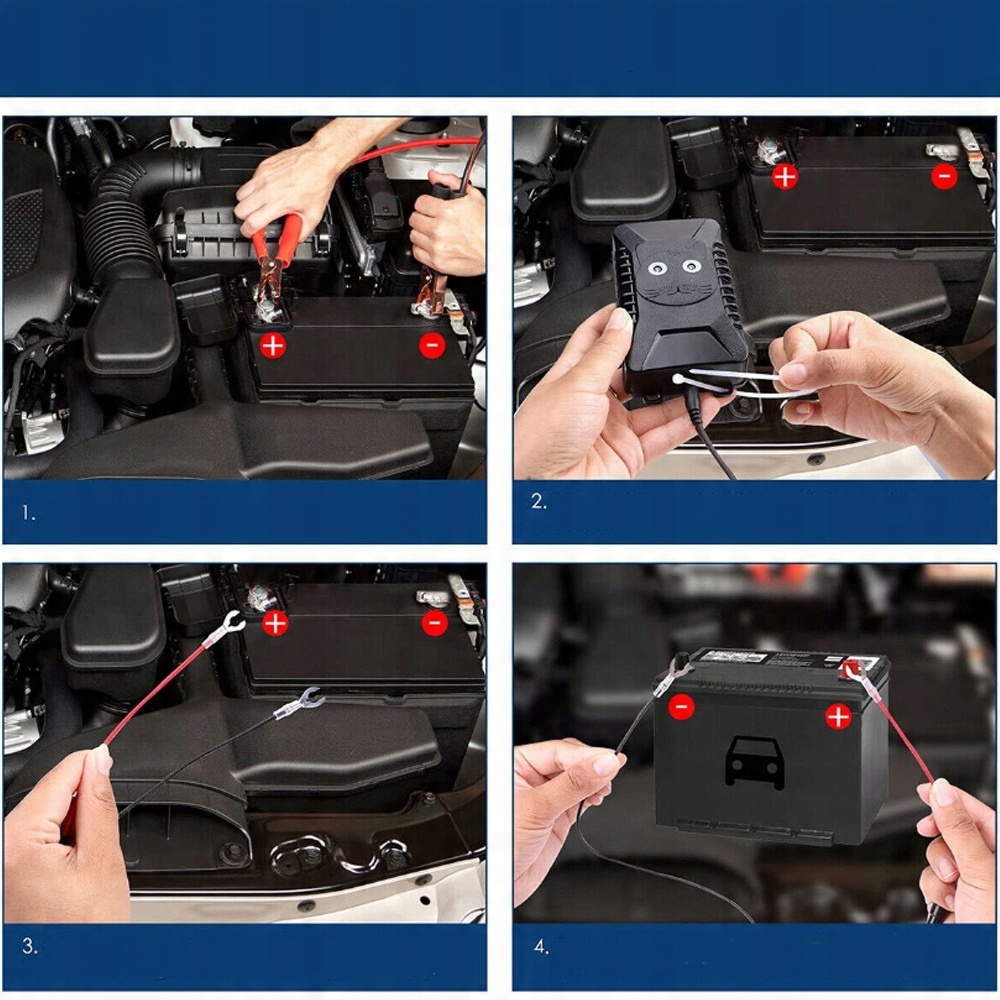 +
-
1.

+
-
2.

+
-
3.

-
+
4.